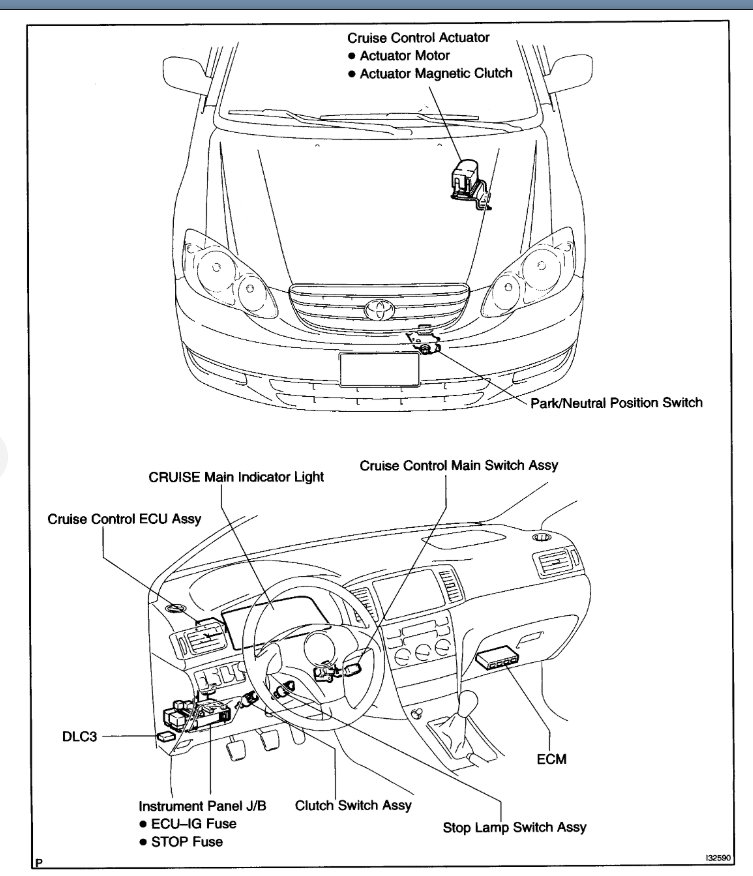 Cruise Control Actuator
● Actuator Motor
● Actuator Magnetic Clutch

Park/Neutral Position Switch

CRUISE Main Indicator Light

Cruise Control Main Switch Assy

Cruise Control ECU Assy

DLC3

ECM

Instrument Panel J/B
● ECU–IG Fuse
● STOP Fuse

Clutch Switch Assy

Stop Lamp Switch Assy

P

I32590