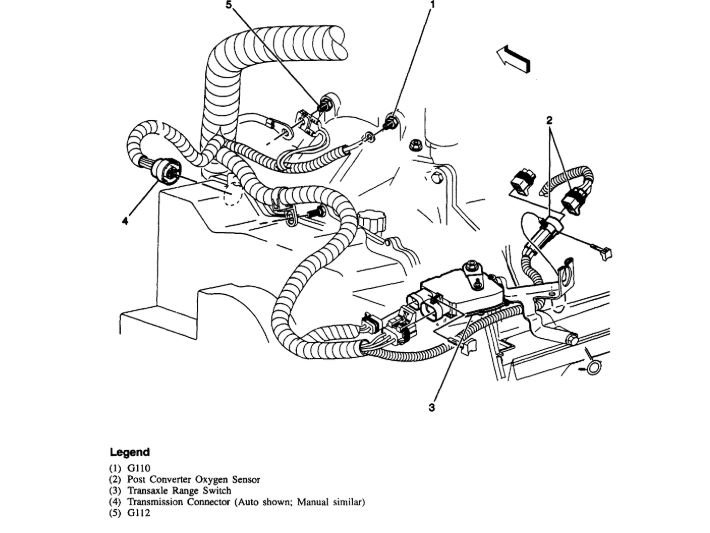 5
1
2
4
3

Legend
(1) G110
(2) Post Converter Oxygen Sensor
(3) Transaxle Range Switch
(4) Transmission Connector (Auto shown; Manual similar)
(5) G112