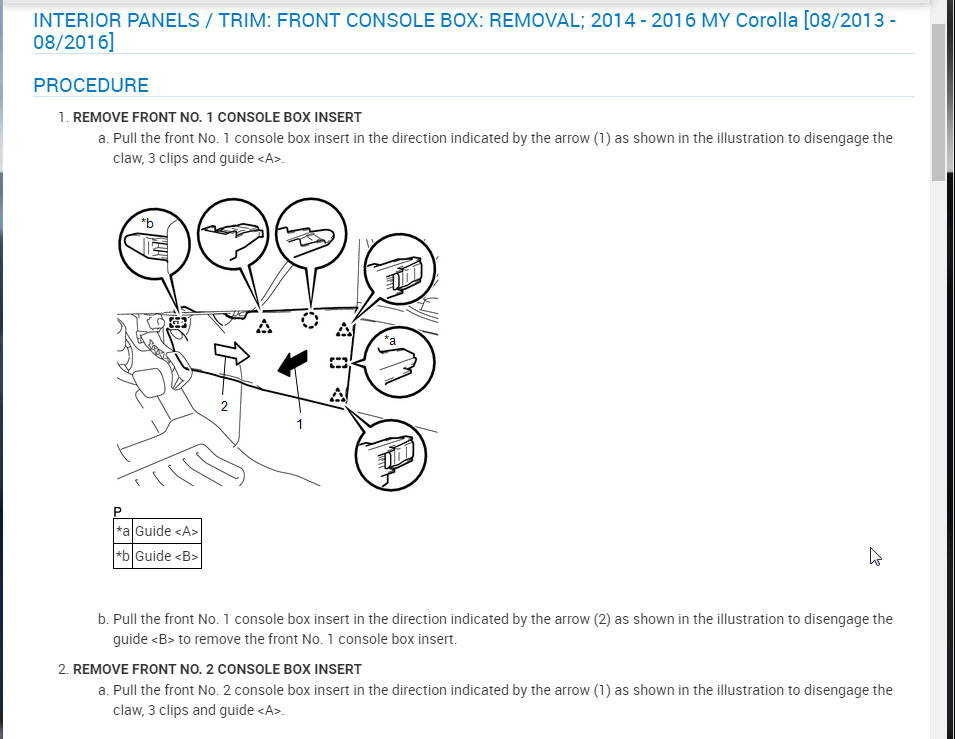 INTERIOR PANELS / TRIM: FRONT CONSOLE BOX: REMOVAL; 2014 - 2016 MY Corolla [08/2013 - 08/2016]

PROCEDURE

1. REMOVE FRONT NO. 1 CONSOLE BOX INSERT

a. Pull the front No. 1 console box insert in the direction indicated by the arrow (1) as shown in the illustration to disengage the claw, 3 clips and guide <A>.

*b

*a

2

1

P

| *a | Guide <A> |
|---|---|
| *b | Guide <B> |

b. Pull the front No. 1 console box insert in the direction indicated by the arrow (2) as shown in the illustration to disengage the guide <B> to remove the front No. 1 console box insert.

2. REMOVE FRONT NO. 2 CONSOLE BOX INSERT

a. Pull the front No. 2 console box insert in the direction indicated by the arrow (1) as shown in the illustration to disengage the claw, 3 clips and guide <A>.