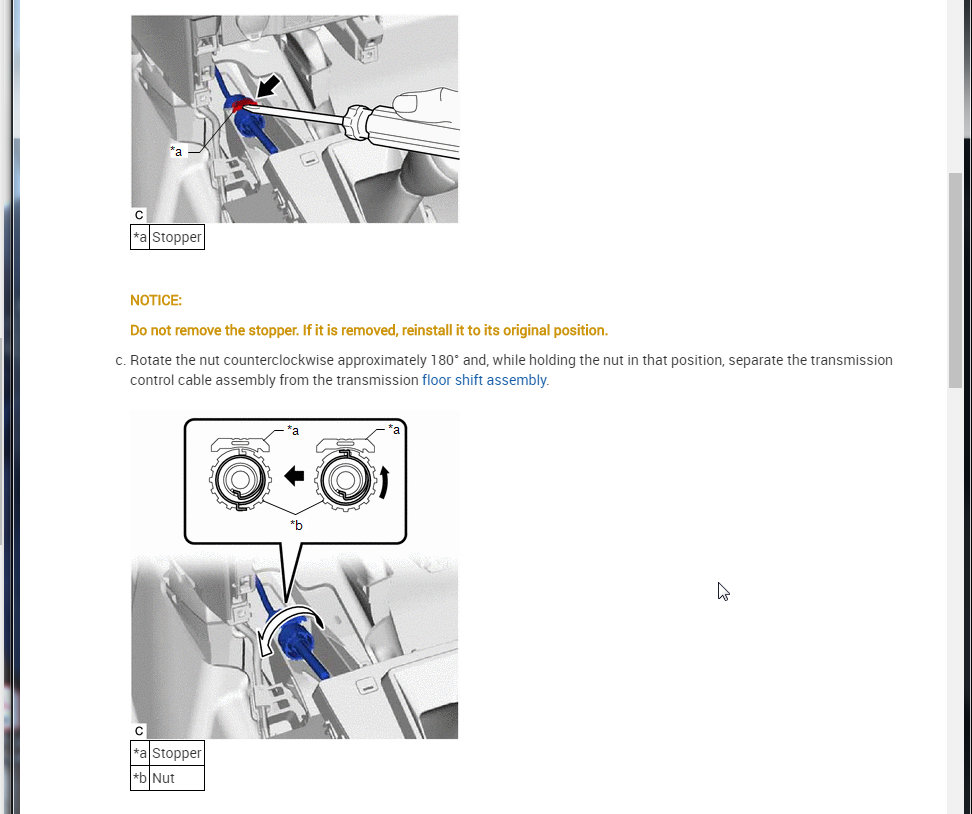 *a

C

| *a | Stopper |
|---|---|

NOTICE:

Do not remove the stopper. If it is removed, reinstall it to its original position.

c. Rotate the nut counterclockwise approximately 180° and, while holding the nut in that position, separate the transmission control cable assembly from the transmission floor shift assembly.

*a

*a

*b

C

| *a | Stopper |
|---|---|
| *b | Nut |