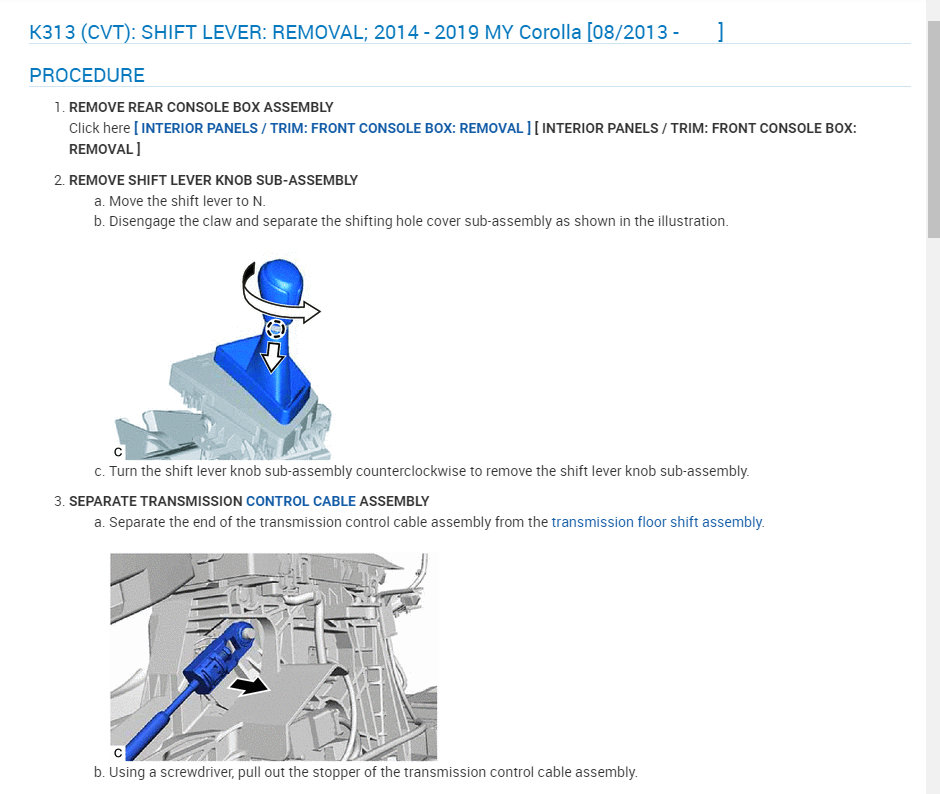 K313 (CVT): SHIFT LEVER: REMOVAL; 2014 - 2019 MY Corolla [08/2013 - ]

PROCEDURE

1. REMOVE REAR CONSOLE BOX ASSEMBLY
Click here [ INTERIOR PANELS / TRIM: FRONT CONSOLE BOX: REMOVAL ] [ INTERIOR PANELS / TRIM: FRONT CONSOLE BOX: REMOVAL ]

2. REMOVE SHIFT LEVER KNOB SUB-ASSEMBLY
a. Move the shift lever to N.
b. Disengage the claw and separate the shifting hole cover sub-assembly as shown in the illustration.

C

c. Turn the shift lever knob sub-assembly counterclockwise to remove the shift lever knob sub-assembly.

3. SEPARATE TRANSMISSION CONTROL CABLE ASSEMBLY
a. Separate the end of the transmission control cable assembly from the transmission floor shift assembly.

C

b. Using a screwdriver, pull out the stopper of the transmission control cable assembly.