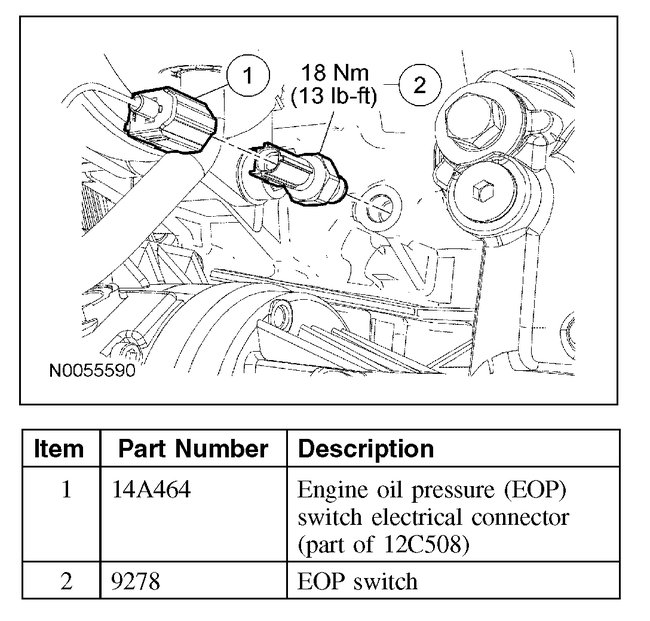 1

18 Nm
(13 lb-ft)

2

N0055590

| Item | Part Number | Description |
|---|---|---|
| 1 | 14A464 | Engine oil pressure (EOP) switch electrical connector (part of 12C508) |
| 2 | 9278 | EOP switch |