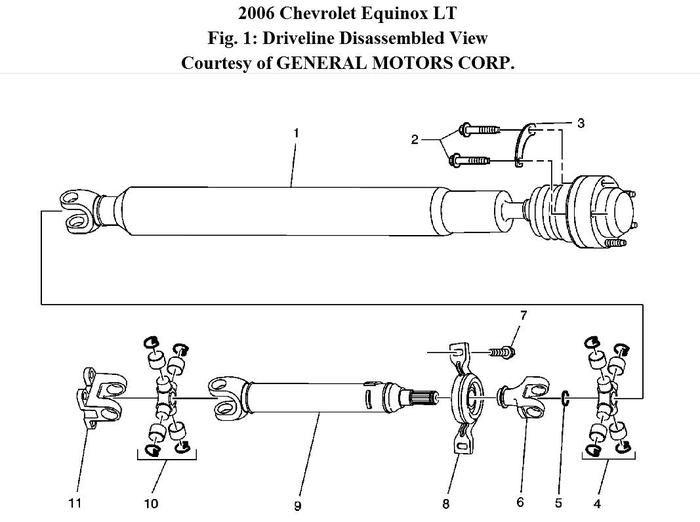 2006 Chevrolet Equinox LT
Fig. 1: Driveline Disassembled View
Courtesy of GENERAL MOTORS CORP.

1
2
3
7
11
10
9
8
6
5
4