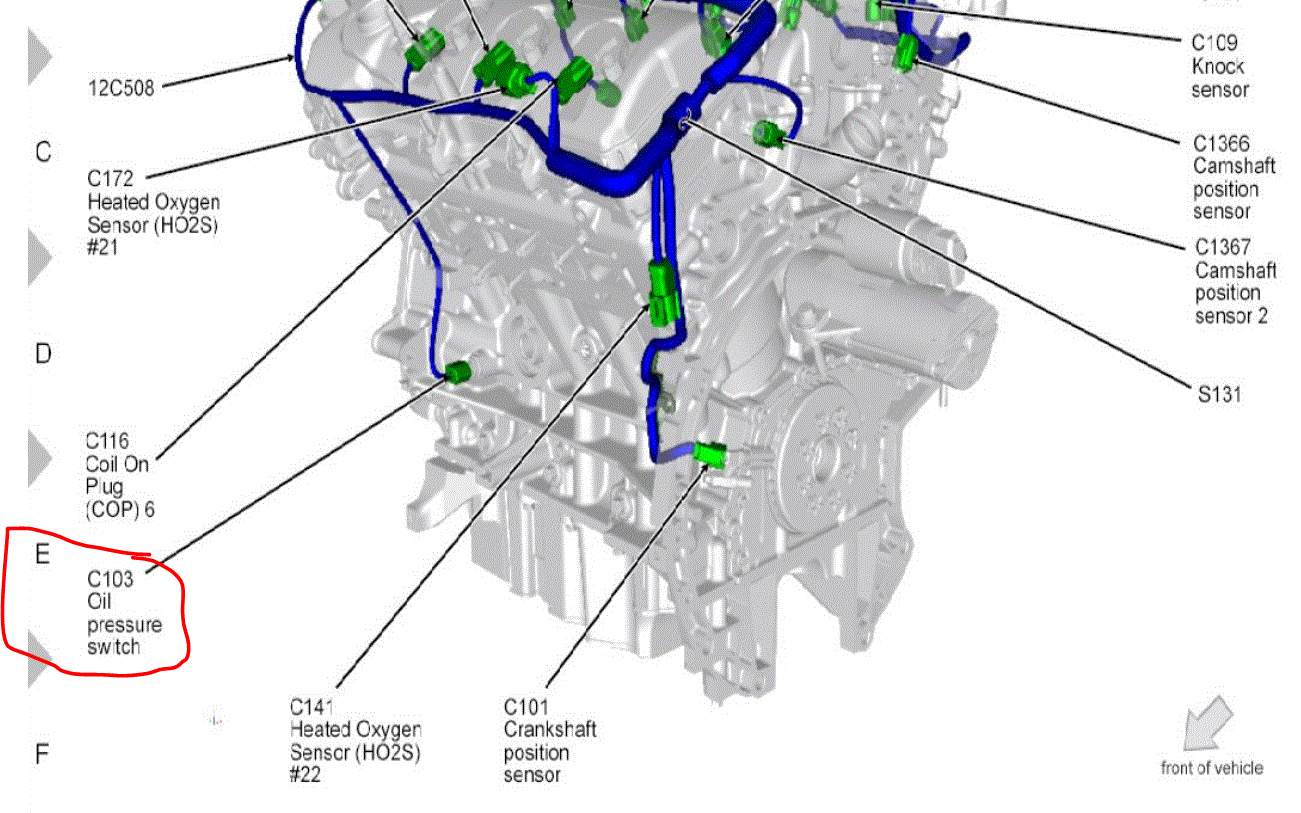 12C508

C

C172
Heated Oxygen
Sensor (HO2S)
#21

D

C116
Coil On
Plug
(COP) 6

E

C103
Oil
pressure
switch

F

C141
Heated Oxygen
Sensor (HO2S)
#22

C101
Crankshaft
position
sensor

C109
Knock
sensor

C1366
Camshaft
position
sensor

C1367
Camshaft
position
sensor 2

S131

front of vehicle