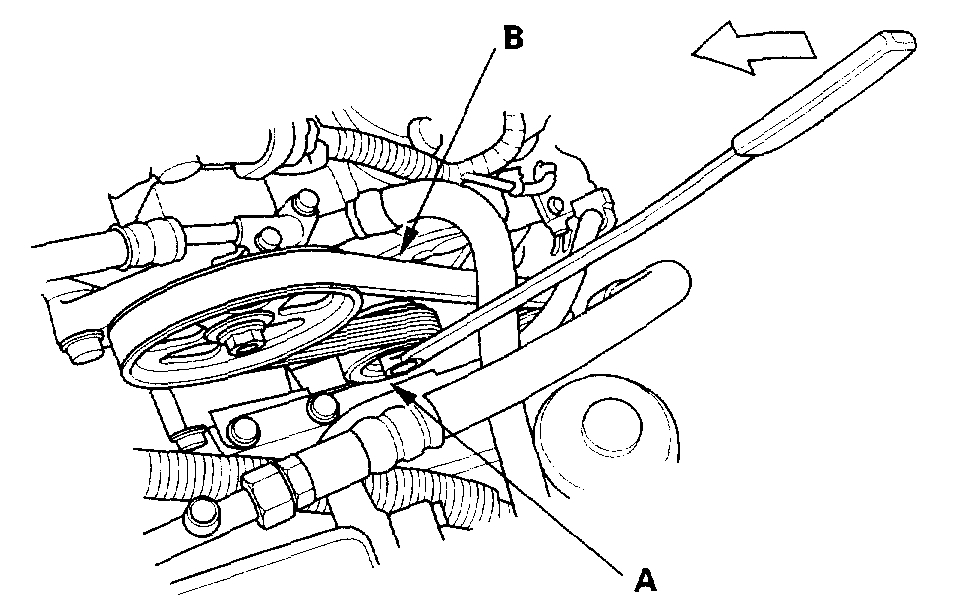 B

A