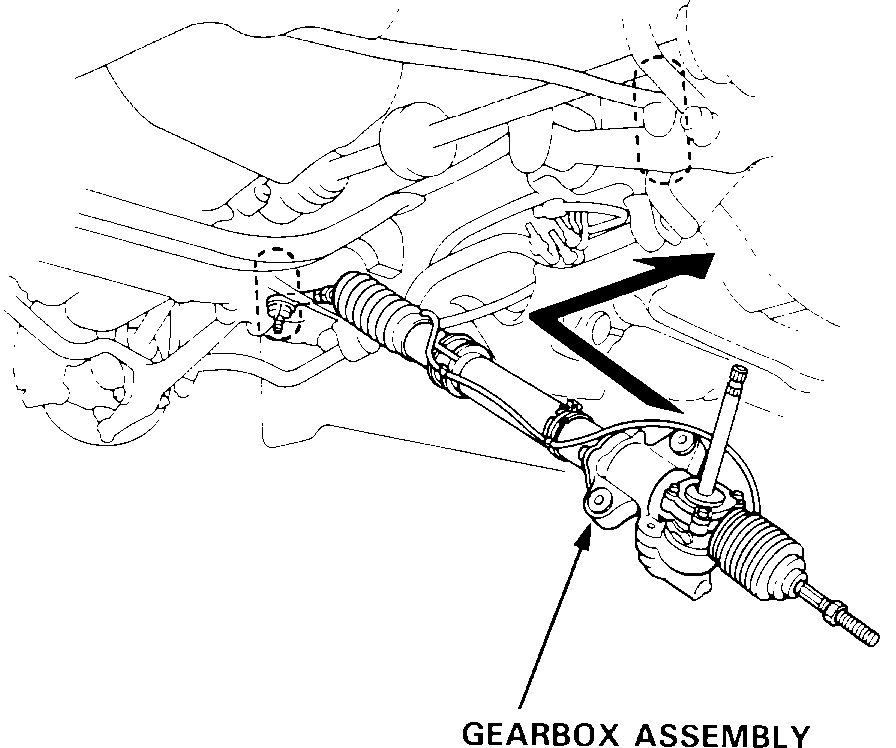 GEARBOX ASSEMBLY