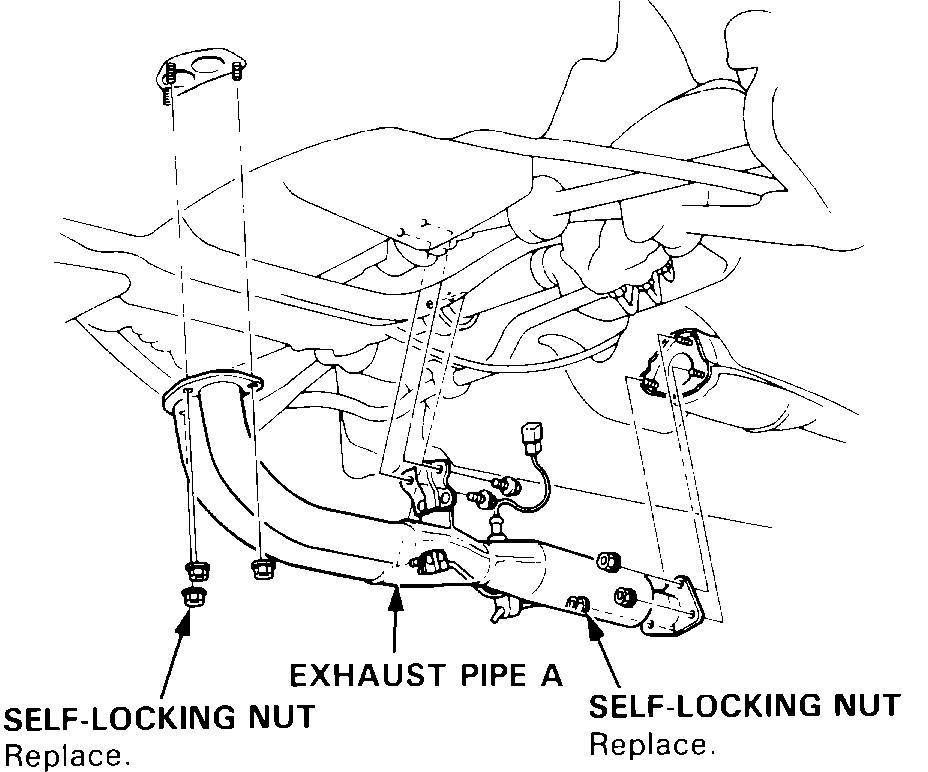 EXHAUST PIPE A

SELF-LOCKING NUT
Replace.

SELF-LOCKING NUT
Replace.