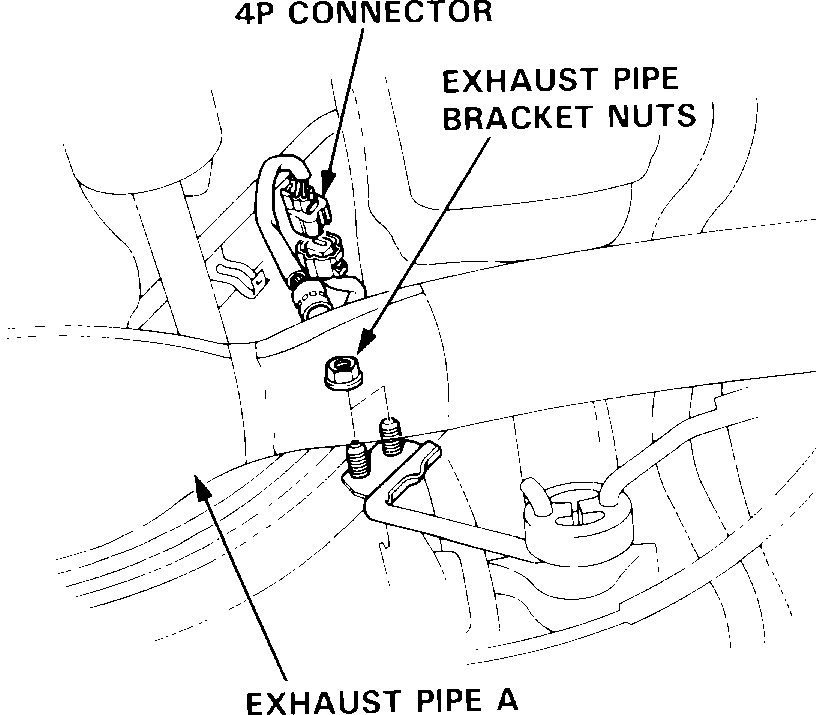 4P CONNECTOR

EXHAUST PIPE BRACKET NUTS

EXHAUST PIPE A