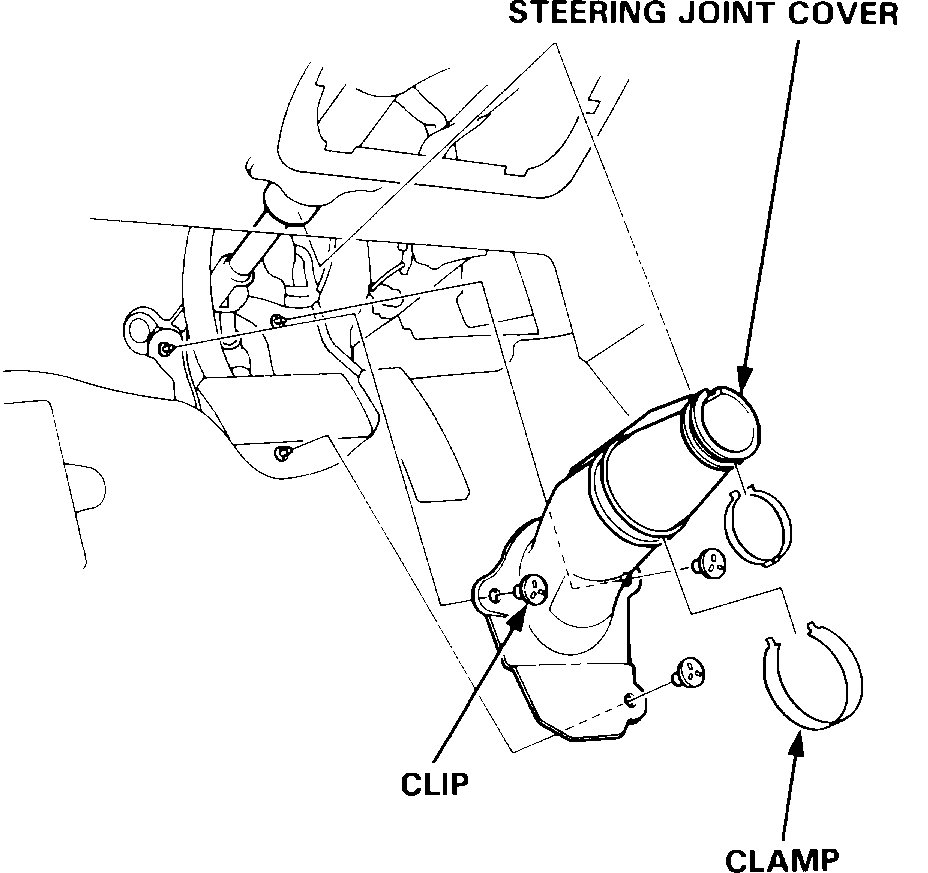 STEERING JOINT COVER

CLIP

CLAMP