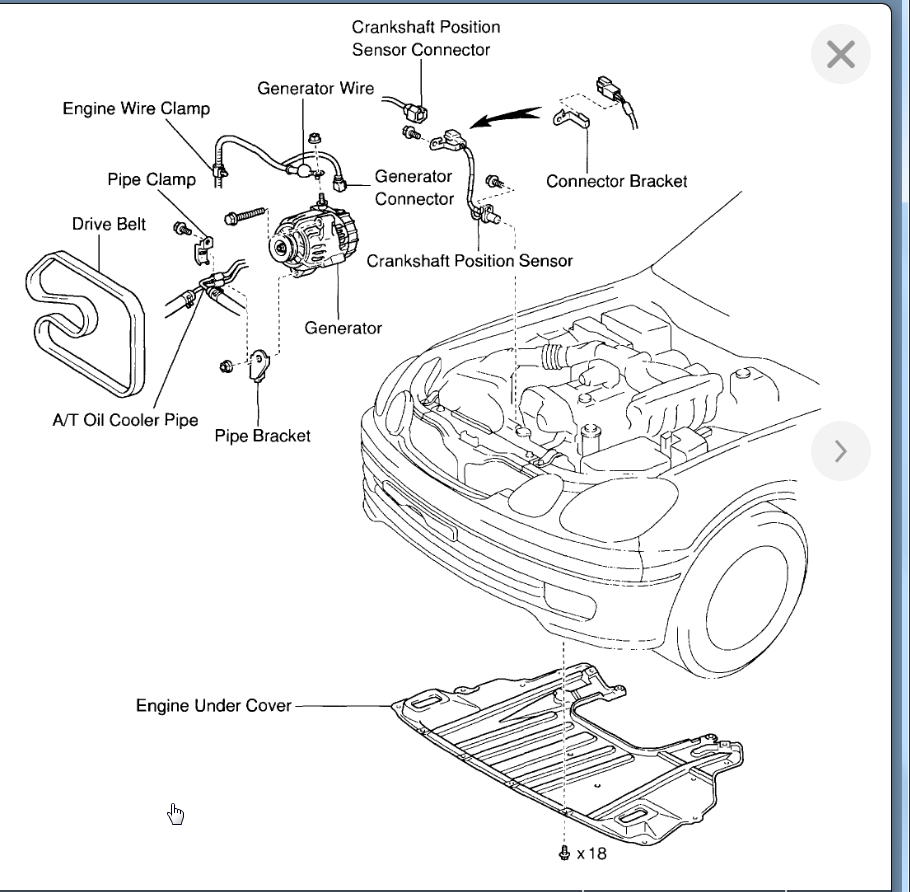 Crankshaft Position Sensor Connector

Generator Wire

Engine Wire Clamp

Pipe Clamp

Generator Connector

Connector Bracket

Drive Belt

Crankshaft Position Sensor

Generator

A/T Oil Cooler Pipe

Pipe Bracket

Engine Under Cover

x 18