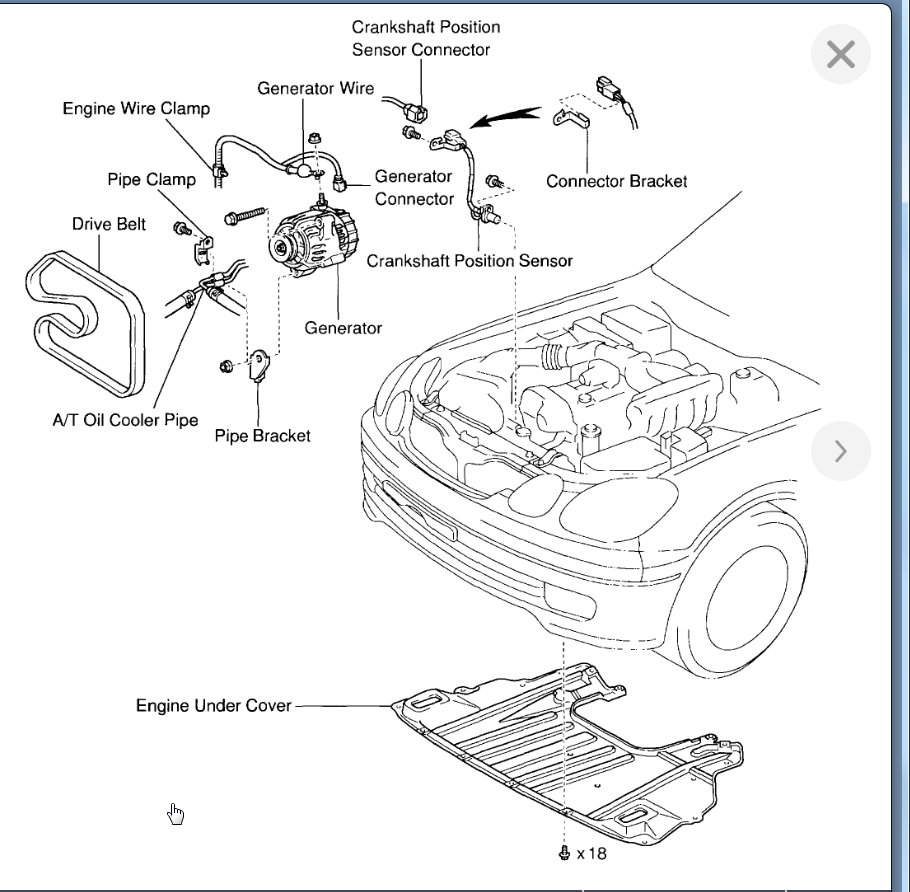 Crankshaft Position Sensor Connector
Generator Wire
Engine Wire Clamp
Pipe Clamp
Generator Connector
Connector Bracket
Drive Belt
Crankshaft Position Sensor
Generator
A/T Oil Cooler Pipe
Pipe Bracket
Engine Under Cover
x 18