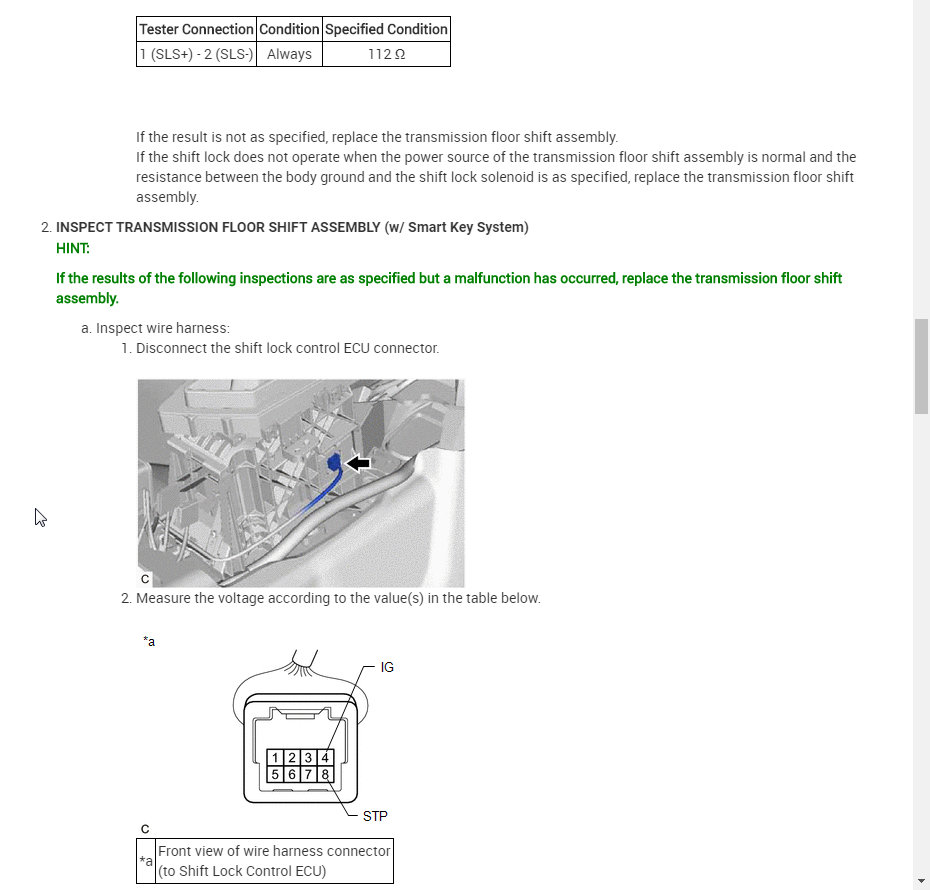 | Tester Connection | Condition | Specified Condition |
|---|---|---|
| 1 (SLS+) - 2 (SLS-) | Always | 112 Ω |

If the result is not as specified, replace the transmission floor shift assembly.
If the shift lock does not operate when the power source of the transmission floor shift assembly is normal and the resistance between the body ground and the shift lock solenoid is as specified, replace the transmission floor shift assembly.

2. INSPECT TRANSMISSION FLOOR SHIFT ASSEMBLY (w/ Smart Key System)
HINT:

If the results of the following inspections are as specified but a malfunction has occurred, replace the transmission floor shift assembly.

a. Inspect wire harness:
1. Disconnect the shift lock control ECU connector.

C

2. Measure the voltage according to the value(s) in the table below.

*a

IG

1 2 3 4
5 6 7 8

STP

C

| *a | Front view of wire harness connector (to Shift Lock Control ECU) |
|---|---|