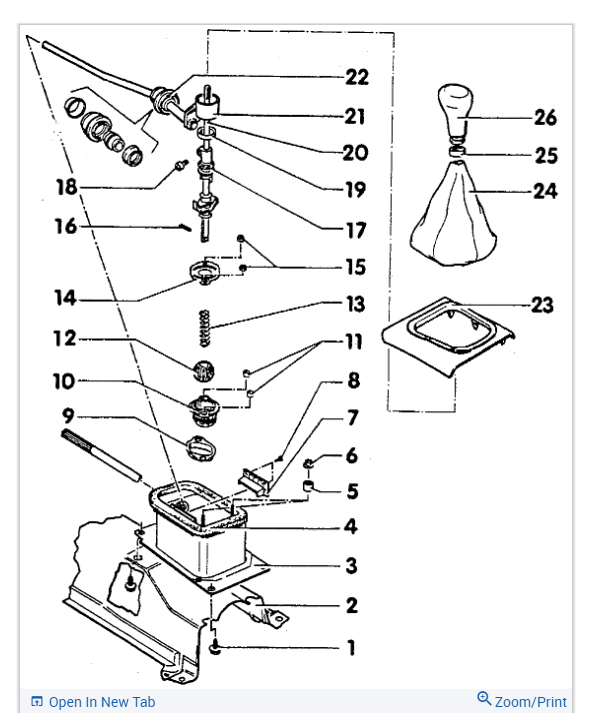 22
21
20
19
18
17
16
15
14
13
12
11
10
9
8
7
6
5
4
3
2
1
26
25
24
23

Open In New Tab
Zoom/Print