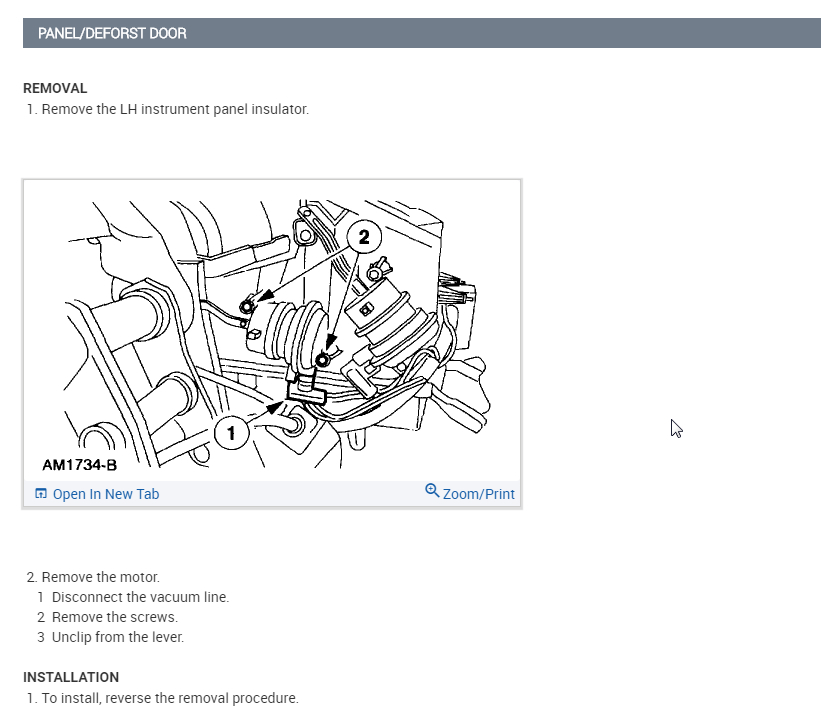 PANEL/DEFORST DOOR

REMOVAL
1. Remove the LH instrument panel insulator.

2
1
AM1734-B
Open In New Tab
Zoom/Print

2. Remove the motor.
1 Disconnect the vacuum line.
2 Remove the screws.
3 Unclip from the lever.

INSTALLATION
1. To install, reverse the removal procedure.