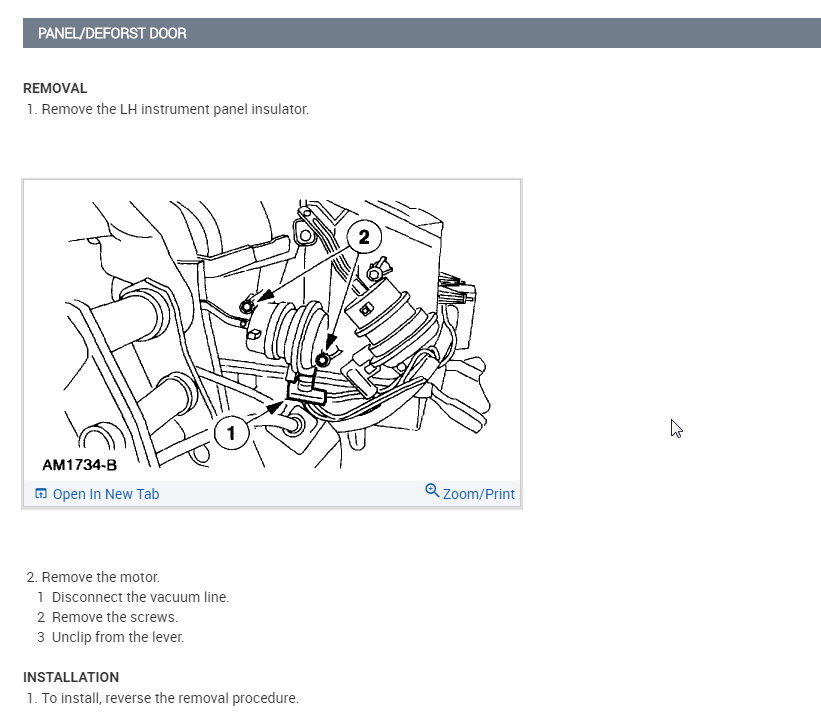 PANEL/DEFORST DOOR

REMOVAL
1. Remove the LH instrument panel insulator.

2

1

AM1734-B

Open In New Tab

Zoom/Print

2. Remove the motor.
1 Disconnect the vacuum line.
2 Remove the screws.
3 Unclip from the lever.

INSTALLATION
1. To install, reverse the removal procedure.