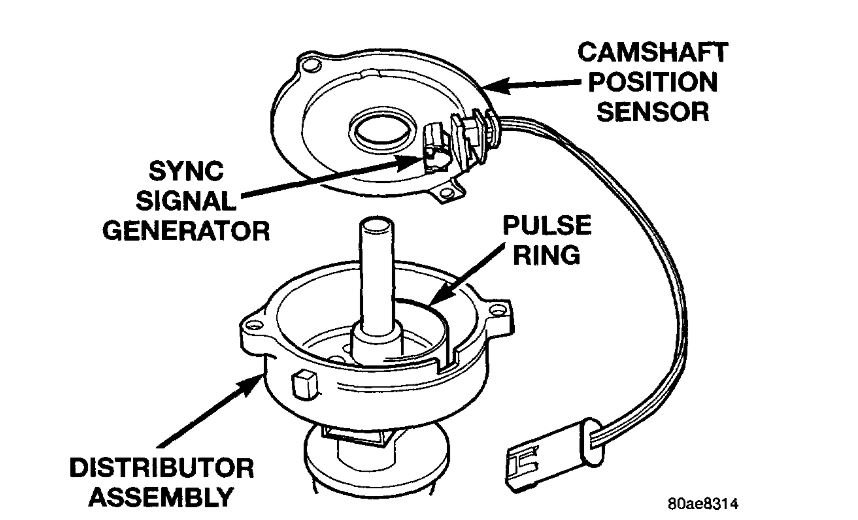 CAMSHAFT POSITION SENSOR

SYNC SIGNAL GENERATOR

PULSE RING

DISTRIBUTOR ASSEMBLY

80ae8314