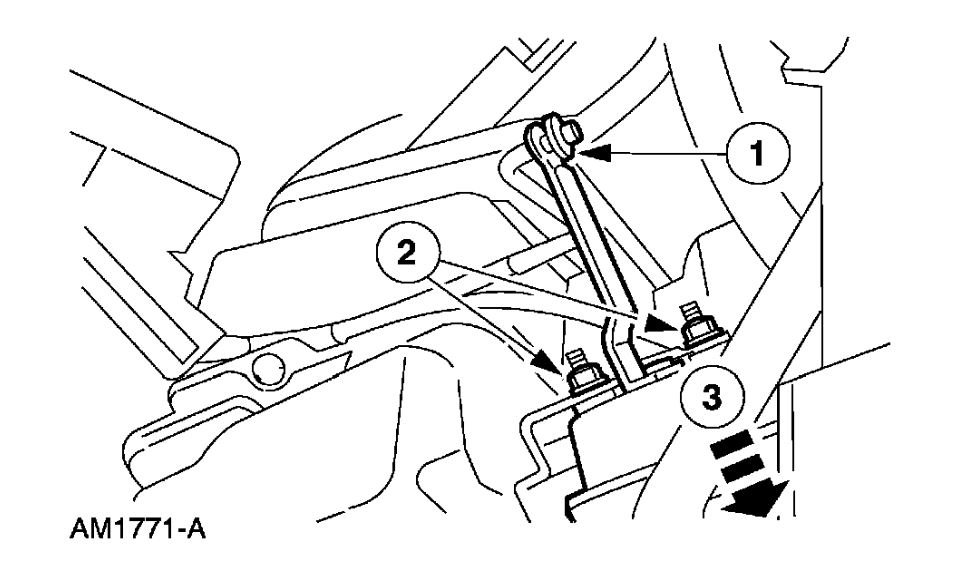 1
2
3
AM1771-A