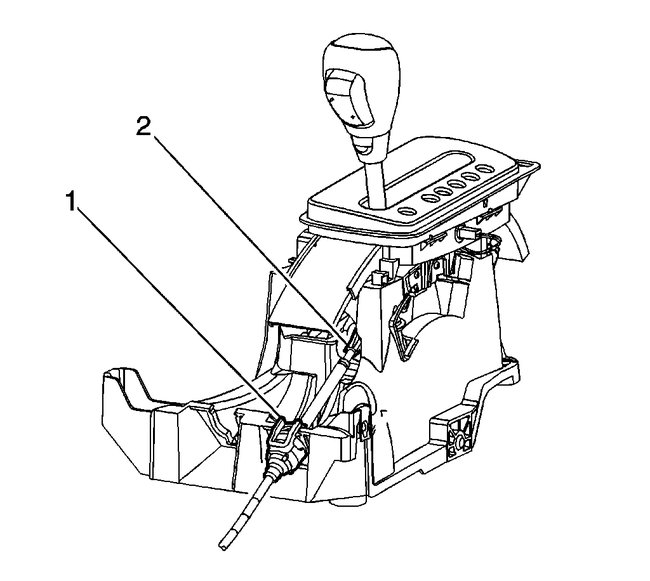 2

1