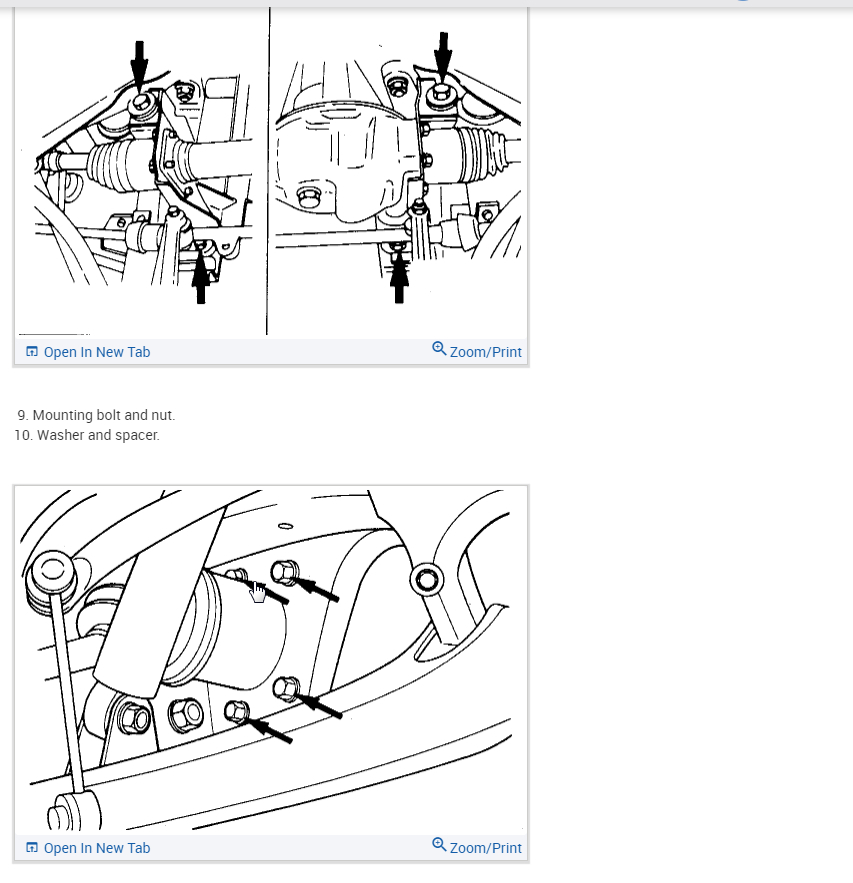 Open In New Tab
Zoom/Print

9. Mounting bolt and nut.
10. Washer and spacer.

Open In New Tab
Zoom/Print