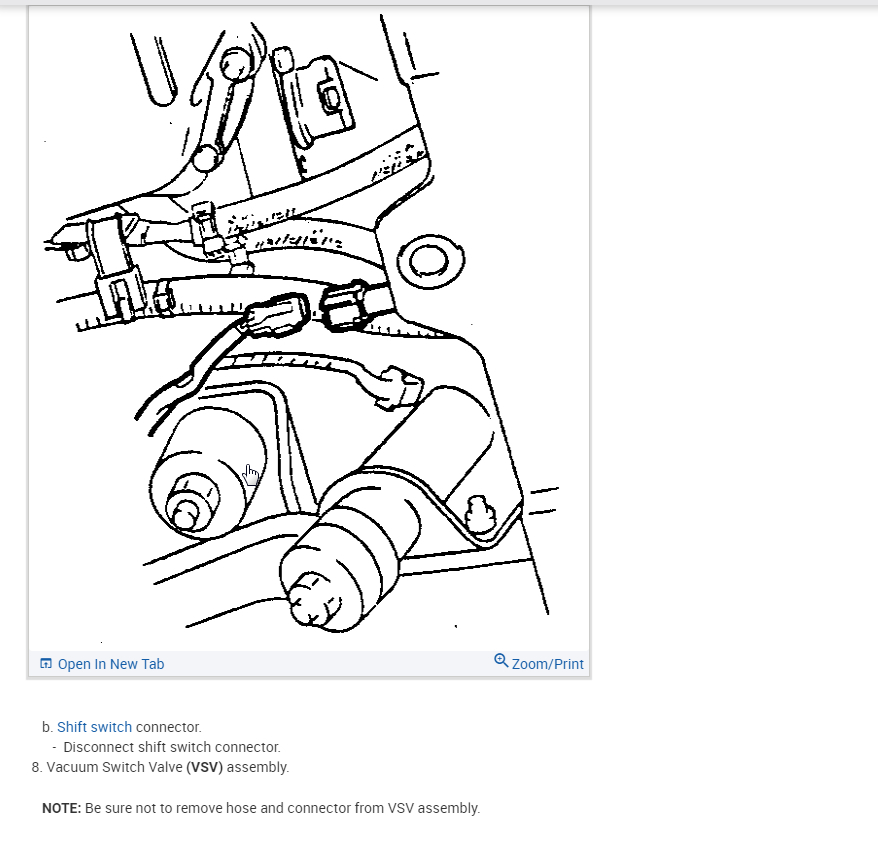 Open In New Tab

Zoom/Print

b. Shift switch connector.
- Disconnect shift switch connector.
8. Vacuum Switch Valve (VSV) assembly.

NOTE: Be sure not to remove hose and connector from VSV assembly.