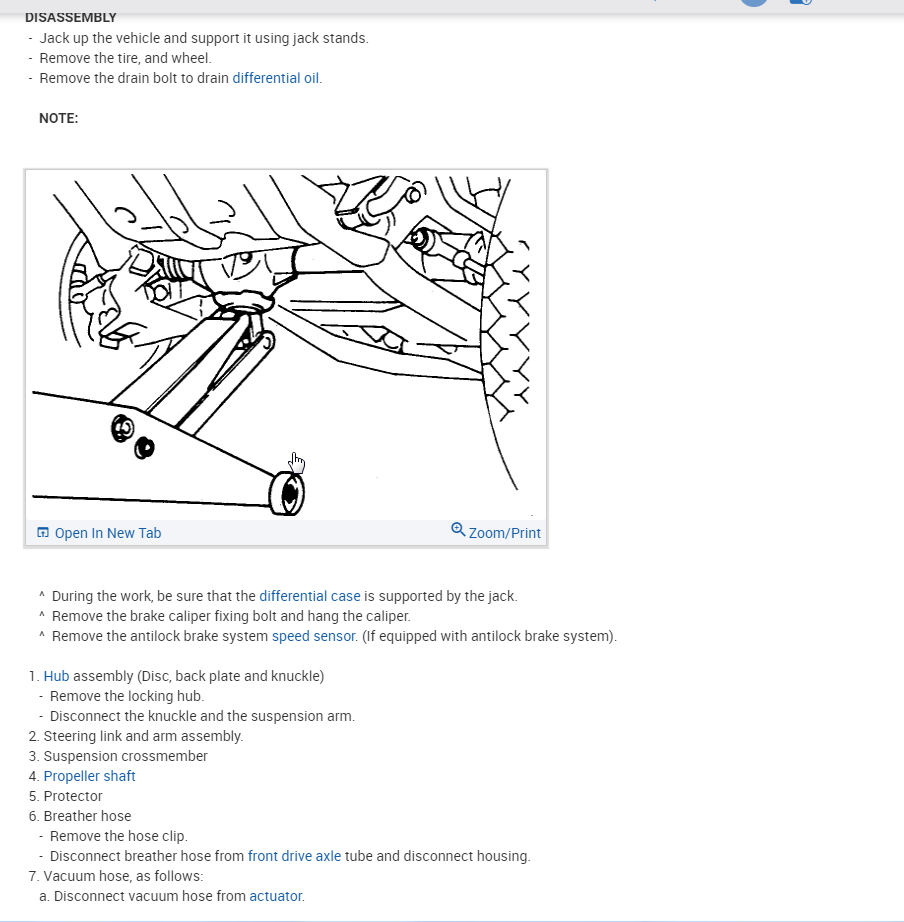 DISASSEMBLY
- Jack up the vehicle and support it using jack stands.
- Remove the tire, and wheel.
- Remove the drain bolt to drain differential oil.

NOTE:

Open In New Tab
Zoom/Print

^ During the work, be sure that the differential case is supported by the jack.
^ Remove the brake caliper fixing bolt and hang the caliper.
^ Remove the antilock brake system speed sensor. (If equipped with antilock brake system).

1. Hub assembly (Disc, back plate and knuckle)
- Remove the locking hub.
- Disconnect the knuckle and the suspension arm.
2. Steering link and arm assembly.
3. Suspension crossmember
4. Propeller shaft
5. Protector
6. Breather hose
- Remove the hose clip.
- Disconnect breather hose from front drive axle tube and disconnect housing.
7. Vacuum hose, as follows:
a. Disconnect vacuum hose from actuator.