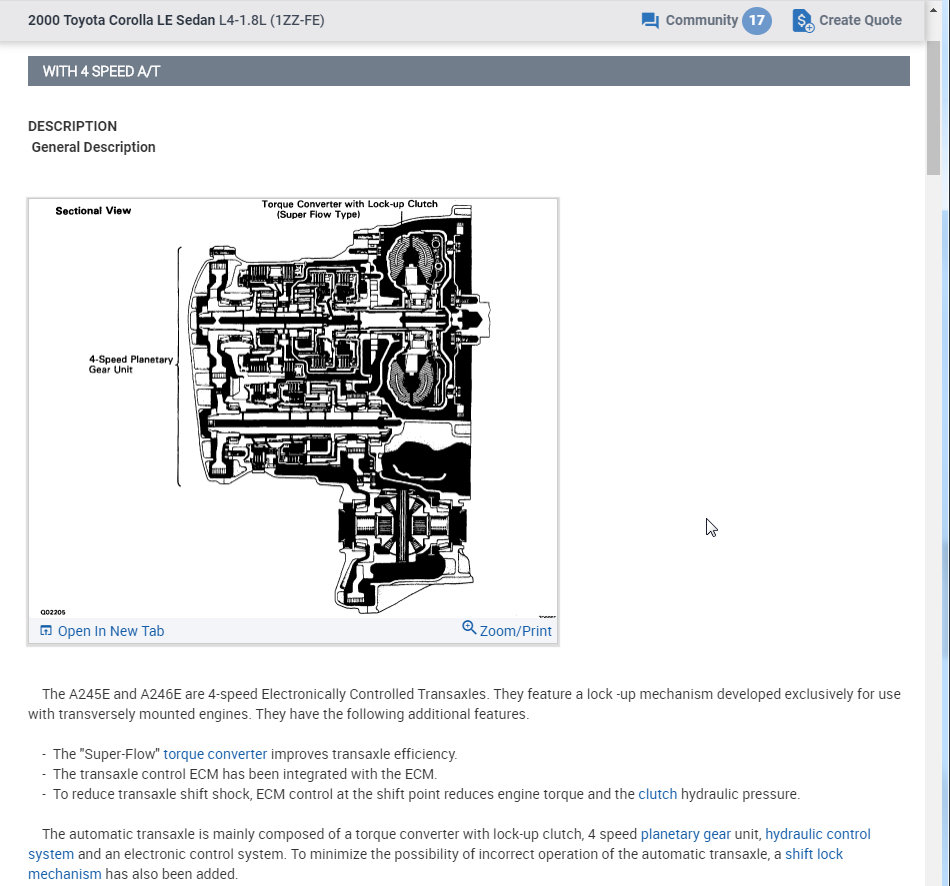 2000 Toyota Corolla LE Sedan L4-1.8L (1ZZ-FE)

Community 17

Create Quote

WITH 4 SPEED A/T

DESCRIPTION
General Description

Sectional View

Torque Converter with Lock-up Clutch (Super Flow Type)

4-Speed Planetary Gear Unit

Q02205

Open In New Tab

Zoom/Print

The A245E and A246E are 4-speed Electronically Controlled Transaxles. They feature a lock -up mechanism developed exclusively for use with transversely mounted engines. They have the following additional features.

- The "Super-Flow" torque converter improves transaxle efficiency.
- The transaxle control ECM has been integrated with the ECM.
- To reduce transaxle shift shock, ECM control at the shift point reduces engine torque and the clutch hydraulic pressure.

The automatic transaxle is mainly composed of a torque converter with lock-up clutch, 4 speed planetary gear unit, hydraulic control system and an electronic control system. To minimize the possibility of incorrect operation of the automatic transaxle, a shift lock mechanism has also been added.