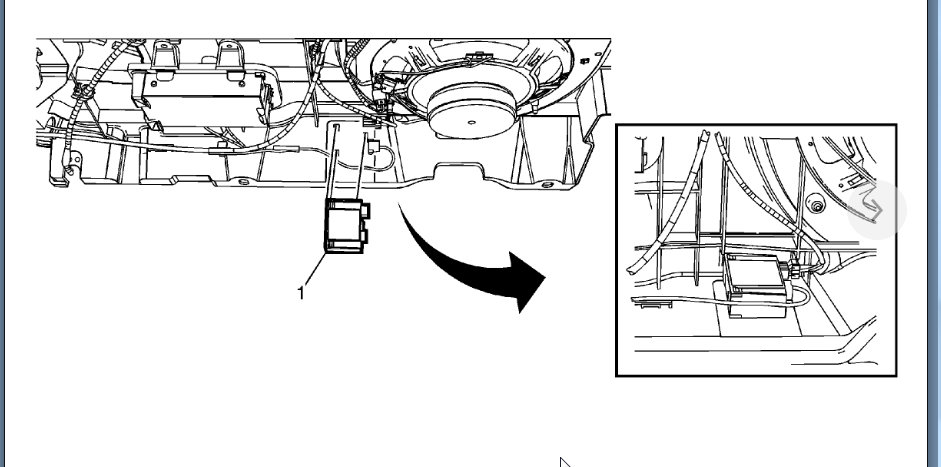 1