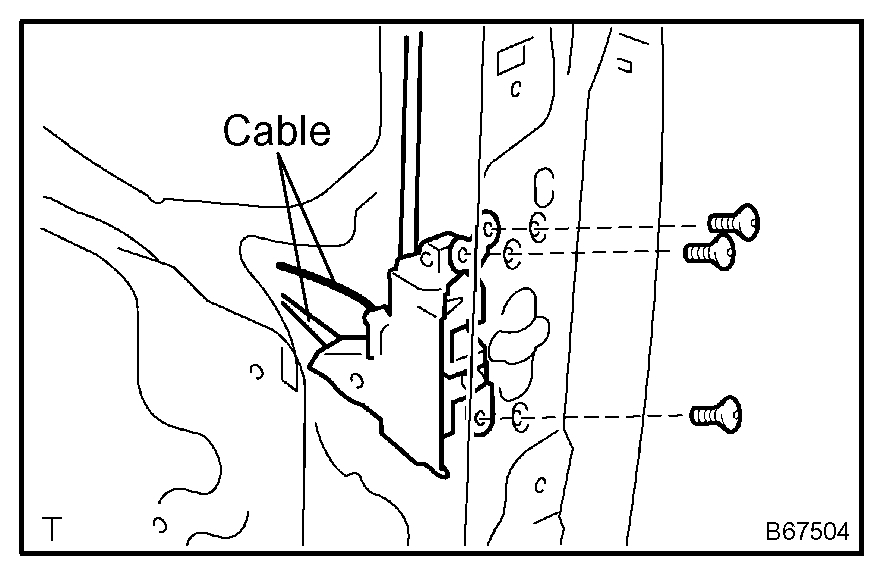 Cable

T

B67504