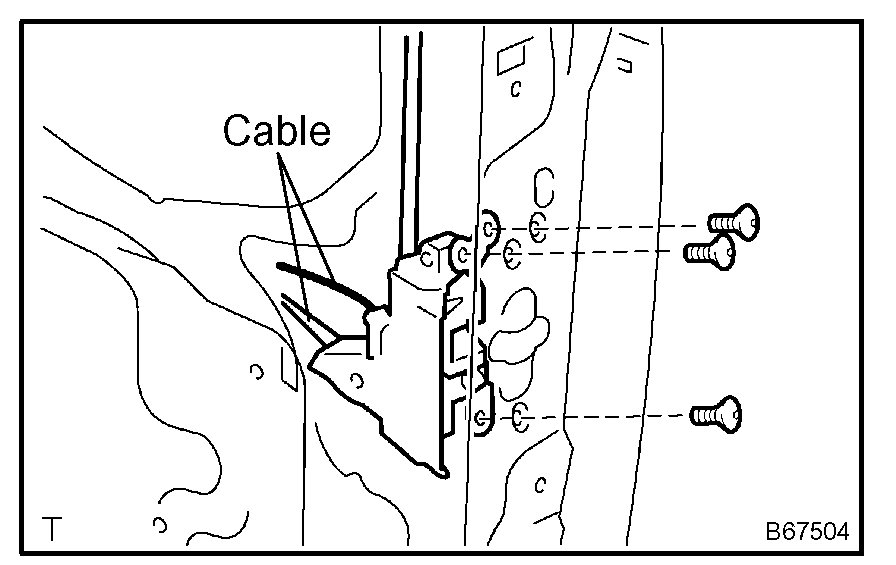 Cable

T

B67504