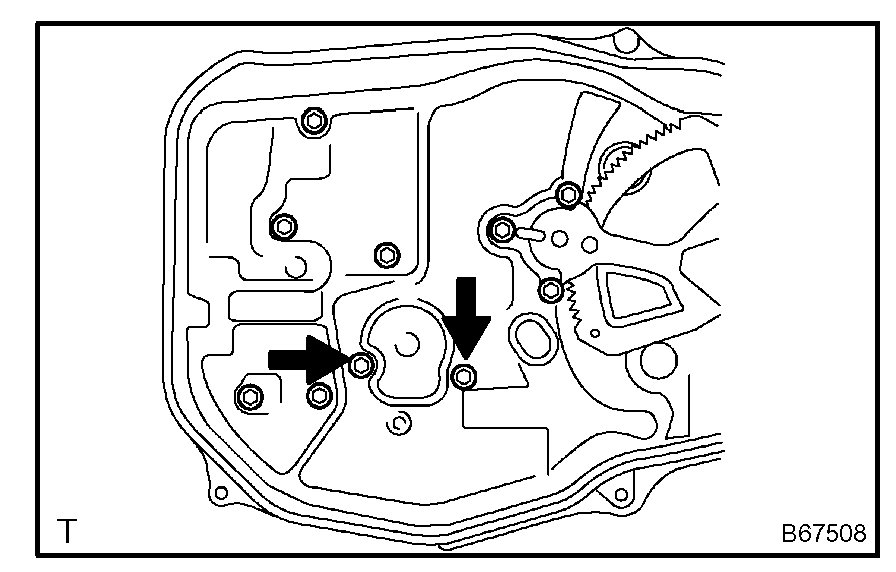 T

B67508