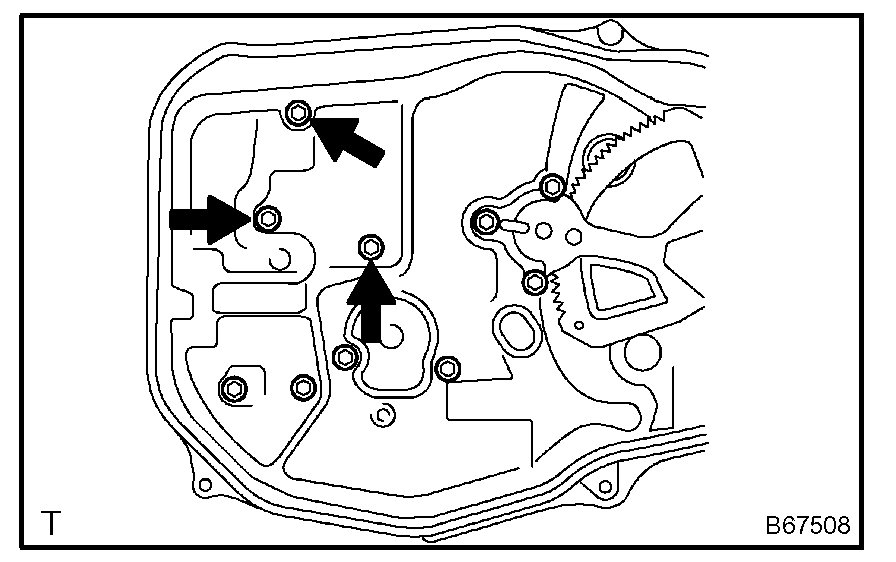 T

B67508