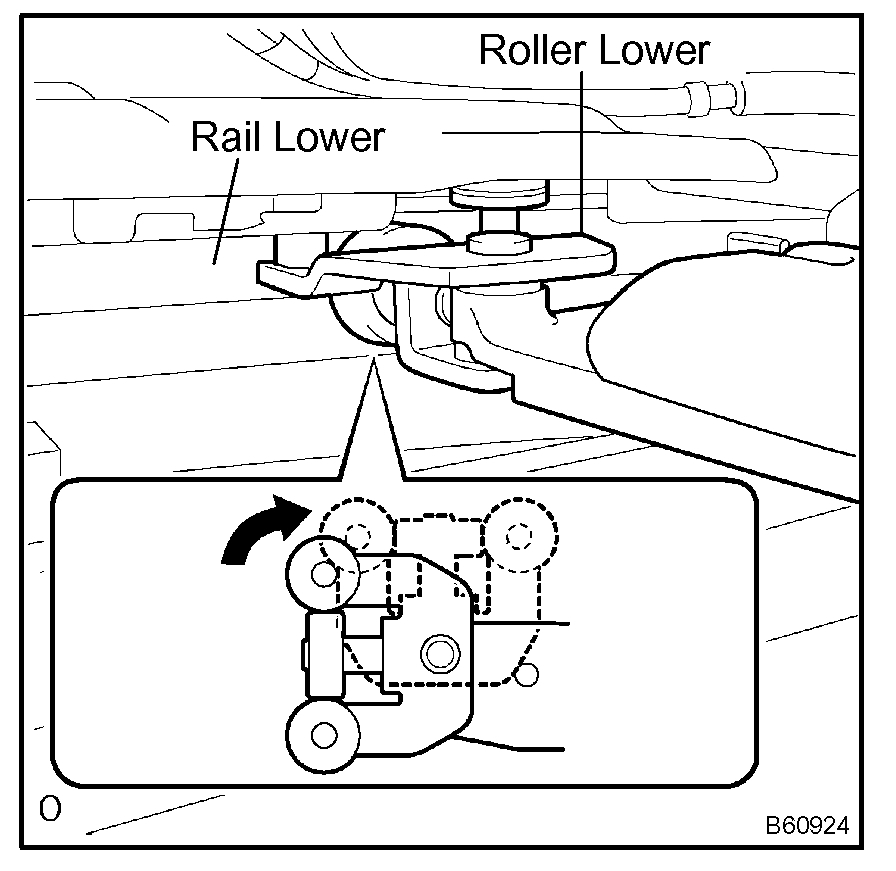 Roller Lower

Rail Lower

O

B60924