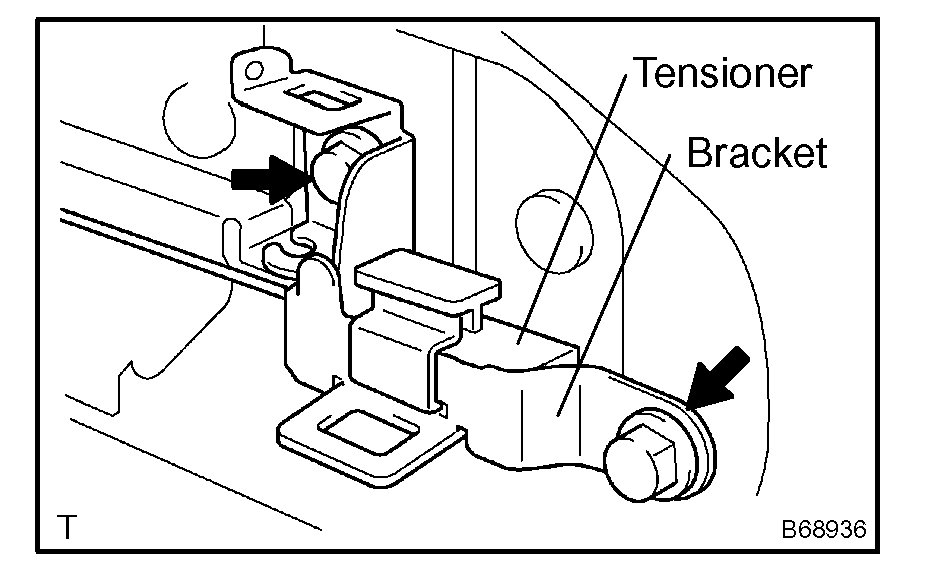 Tensioner
Bracket
T
B68936