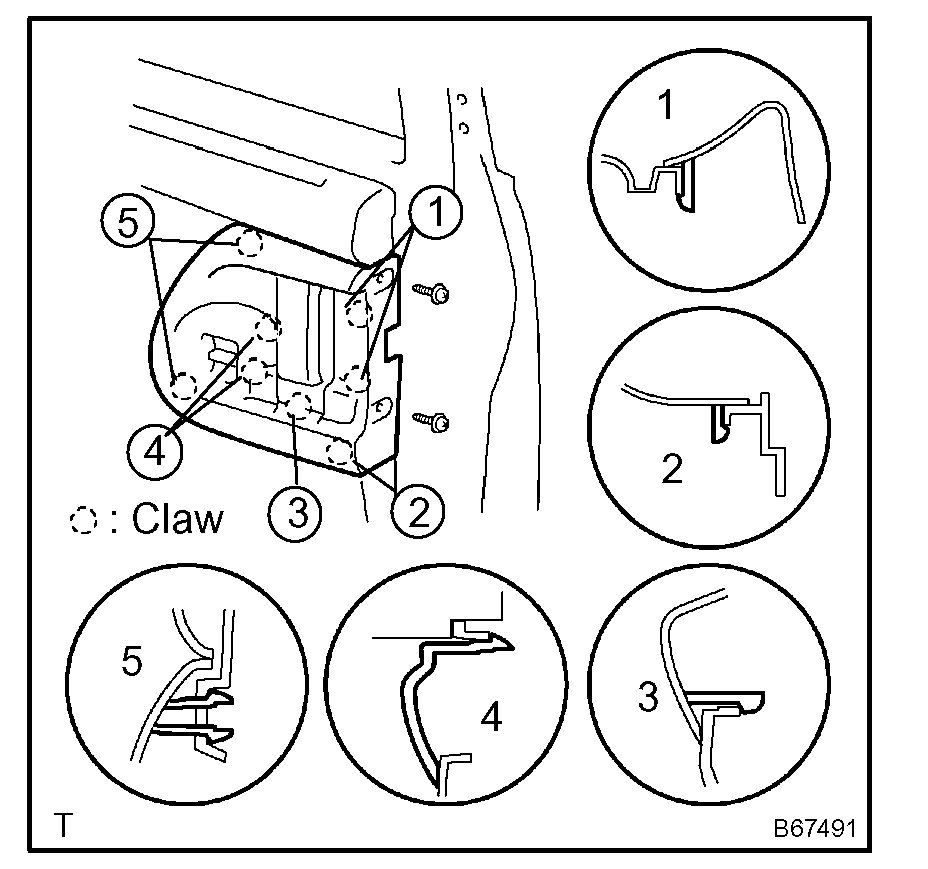 5
1
4
3
2
: Claw
1
2
5
4
3
T
B67491