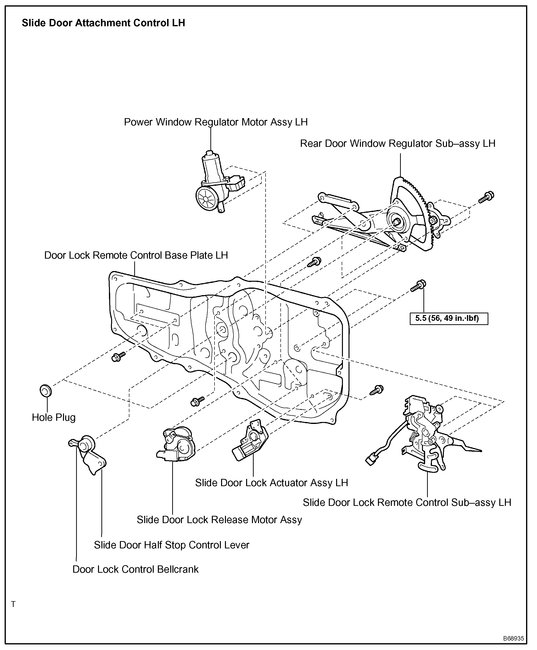 Slide Door Attachment Control LH

Power Window Regulator Motor Assy LH

Rear Door Window Regulator Sub–assy LH

Door Lock Remote Control Base Plate LH

5.5 (56, 49 in.·lbf)

Hole Plug

Slide Door Lock Actuator Assy LH

Slide Door Lock Remote Control Sub–assy LH

Slide Door Lock Release Motor Assy

Slide Door Half Stop Control Lever

Door Lock Control Bellcrank

T

B68935