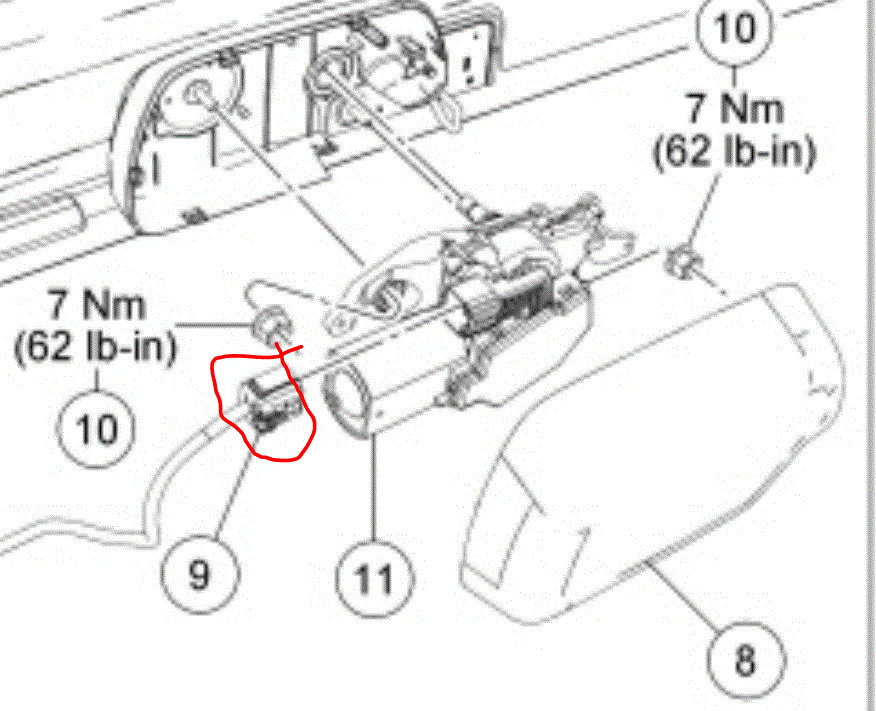 10
7 Nm
(62 lb-in)

7 Nm
(62 lb-in)
10

9

11

8