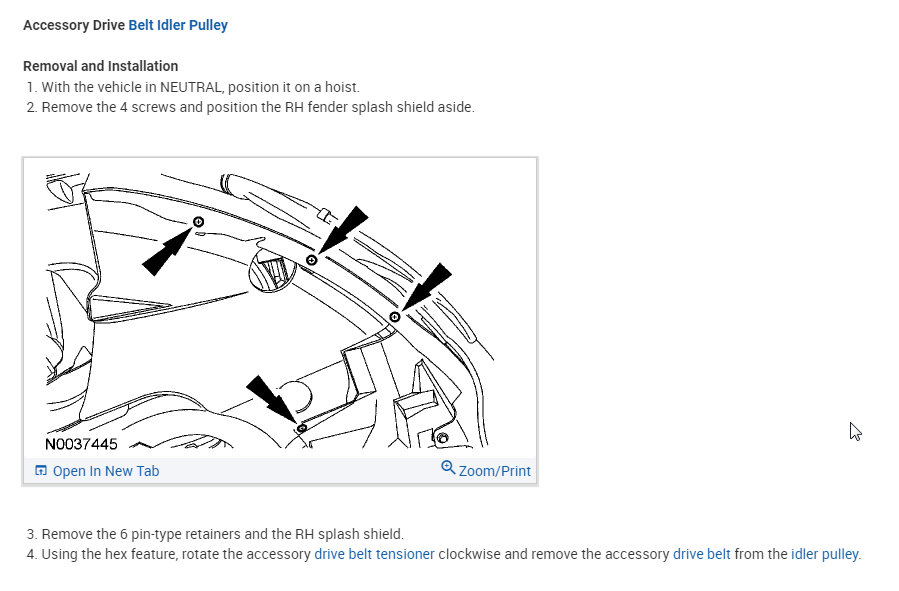 Accessory Drive Belt Idler Pulley

Removal and Installation
1. With the vehicle in NEUTRAL, position it on a hoist.
2. Remove the 4 screws and position the RH fender splash shield aside.

N0037445

Open In New Tab

Zoom/Print

3. Remove the 6 pin-type retainers and the RH splash shield.
4. Using the hex feature, rotate the accessory drive belt tensioner clockwise and remove the accessory drive belt from the idler pulley.