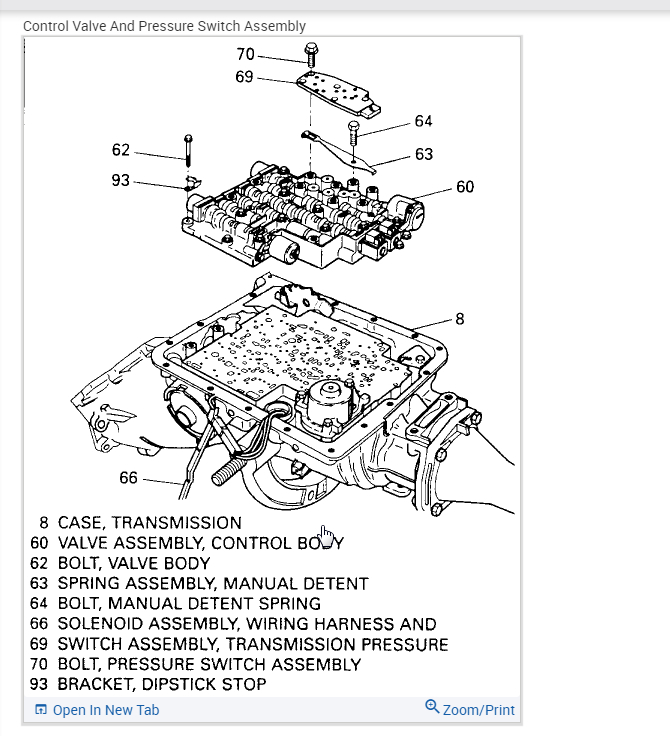 Control Valve And Pressure Switch Assembly

70
69
64
62
63
93
60
8
66

8 CASE, TRANSMISSION
60 VALVE ASSEMBLY, CONTROL BODY
62 BOLT, VALVE BODY
63 SPRING ASSEMBLY, MANUAL DETENT
64 BOLT, MANUAL DETENT SPRING
66 SOLENOID ASSEMBLY, WIRING HARNESS AND
69 SWITCH ASSEMBLY, TRANSMISSION PRESSURE
70 BOLT, PRESSURE SWITCH ASSEMBLY
93 BRACKET, DIPSTICK STOP

Open In New Tab
Zoom/Print