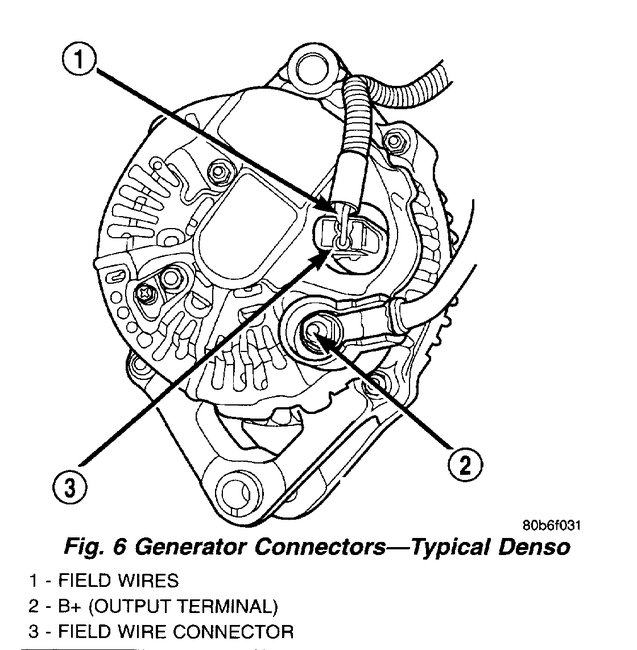 1

2

3

80b6f031

Fig. 6 Generator Connectors—Typical Denso

1 - FIELD WIRES
2 - B+ (OUTPUT TERMINAL)
3 - FIELD WIRE CONNECTOR