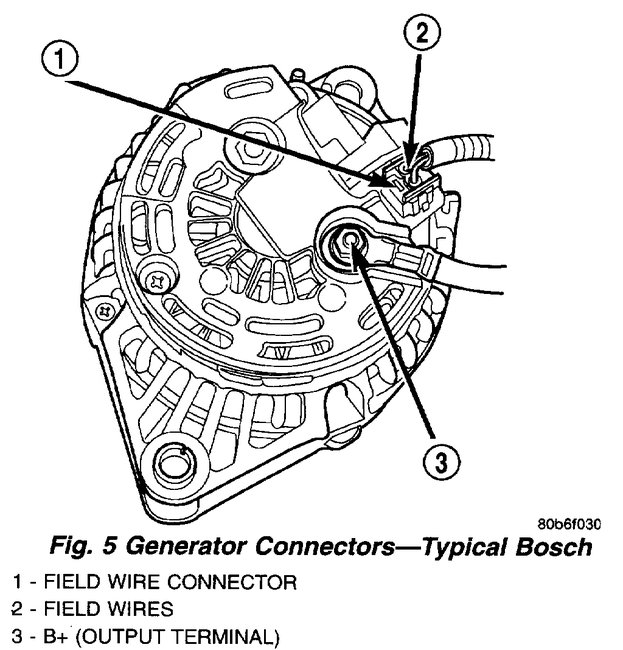 1
2
3
80b6f030
Fig. 5 Generator Connectors—Typical Bosch
1 - FIELD WIRE CONNECTOR
2 - FIELD WIRES
3 - B+ (OUTPUT TERMINAL)