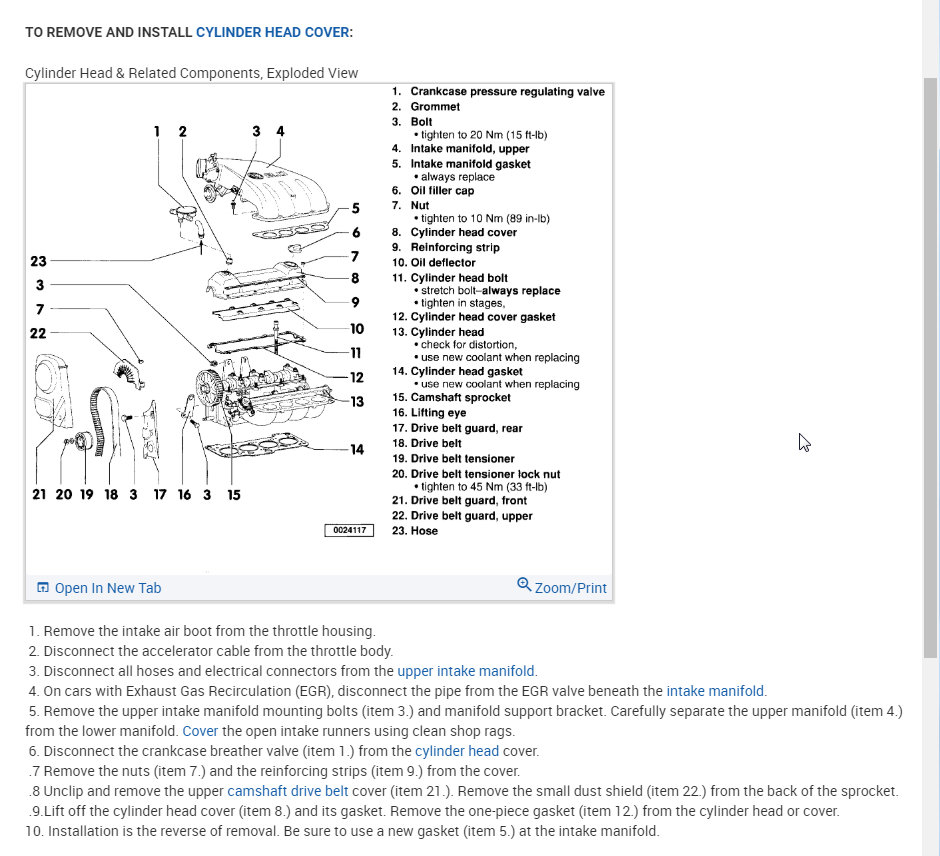 TO REMOVE AND INSTALL CYLINDER HEAD COVER:

Cylinder Head & Related Components, Exploded View

1 2 3 4 5 6 7 8 9 10 11 12 13 14 23 3 7 22 21 20 19 18 3 17 16 3 15

0024117

1. Crankcase pressure regulating valve
2. Grommet
3. Bolt
• tighten to 20 Nm (15 ft-lb)
4. Intake manifold, upper
5. Intake manifold gasket
• always replace
6. Oil filler cap
7. Nut
• tighten to 10 Nm (89 in-lb)
8. Cylinder head cover
9. Reinforcing strip
10. Oil deflector
11. Cylinder head bolt
• stretch bolt–always replace
• tighten in stages,
12. Cylinder head cover gasket
13. Cylinder head
• check for distortion,
• use new coolant when replacing
14. Cylinder head gasket
• use new coolant when replacing
15. Camshaft sprocket
16. Lifting eye
17. Drive belt guard, rear
18. Drive belt
19. Drive belt tensioner
20. Drive belt tensioner lock nut
• tighten to 45 Nm (33 ft-lb)
21. Drive belt guard, front
22. Drive belt guard, upper
23. Hose

Open In New Tab
Zoom/Print

1. Remove the intake air boot from the throttle housing.
2. Disconnect the accelerator cable from the throttle body.
3. Disconnect all hoses and electrical connectors from the upper intake manifold.
4. On cars with Exhaust Gas Recirculation (EGR), disconnect the pipe from the EGR valve beneath the intake manifold.
5. Remove the upper intake manifold mounting bolts (item 3.) and manifold support bracket. Carefully separate the upper manifold (item 4.) from the lower manifold. Cover the open intake runners using clean shop rags.
6. Disconnect the crankcase breather valve (item 1.) from the cylinder head cover.
.7 Remove the nuts (item 7.) and the reinforcing strips (item 9.) from the cover.
.8 Unclip and remove the upper camshaft drive belt cover (item 21.). Remove the small dust shield (item 22.) from the back of the sprocket.
.9.Lift off the cylinder head cover (item 8.) and its gasket. Remove the one-piece gasket (item 12.) from the cylinder head or cover.
10. Installation is the reverse of removal. Be sure to use a new gasket (item 5.) at the intake manifold.