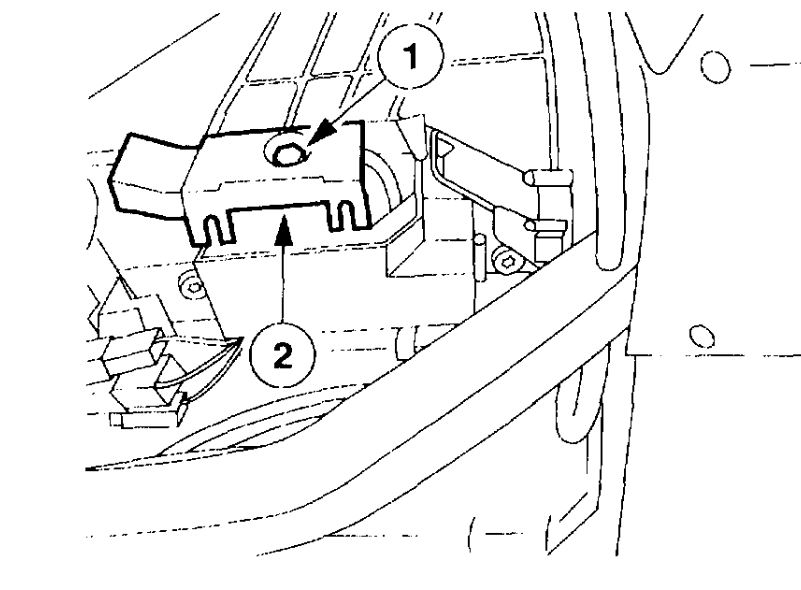 1

2