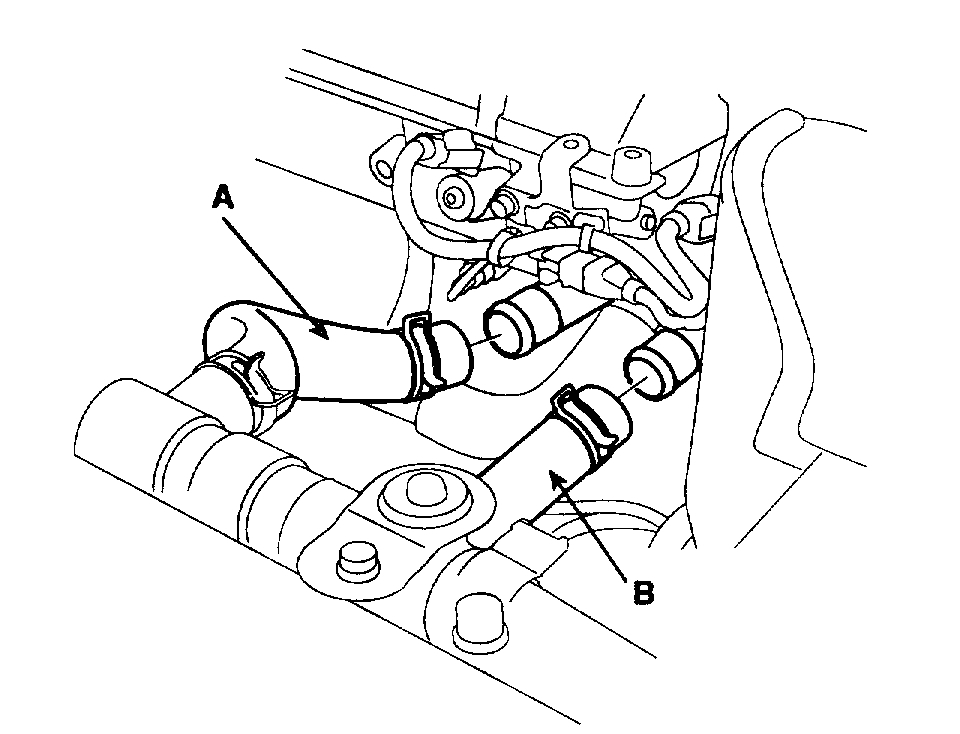 A

B