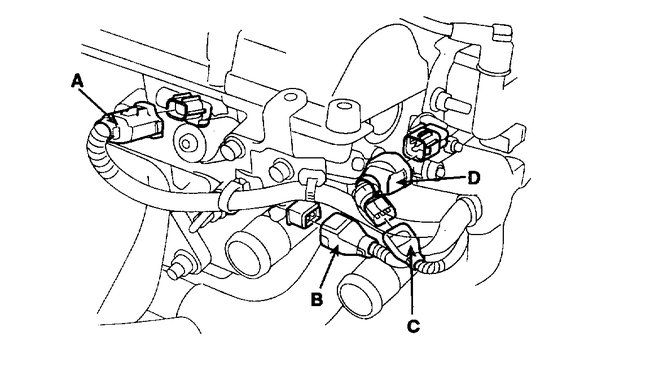 A
D
B
C