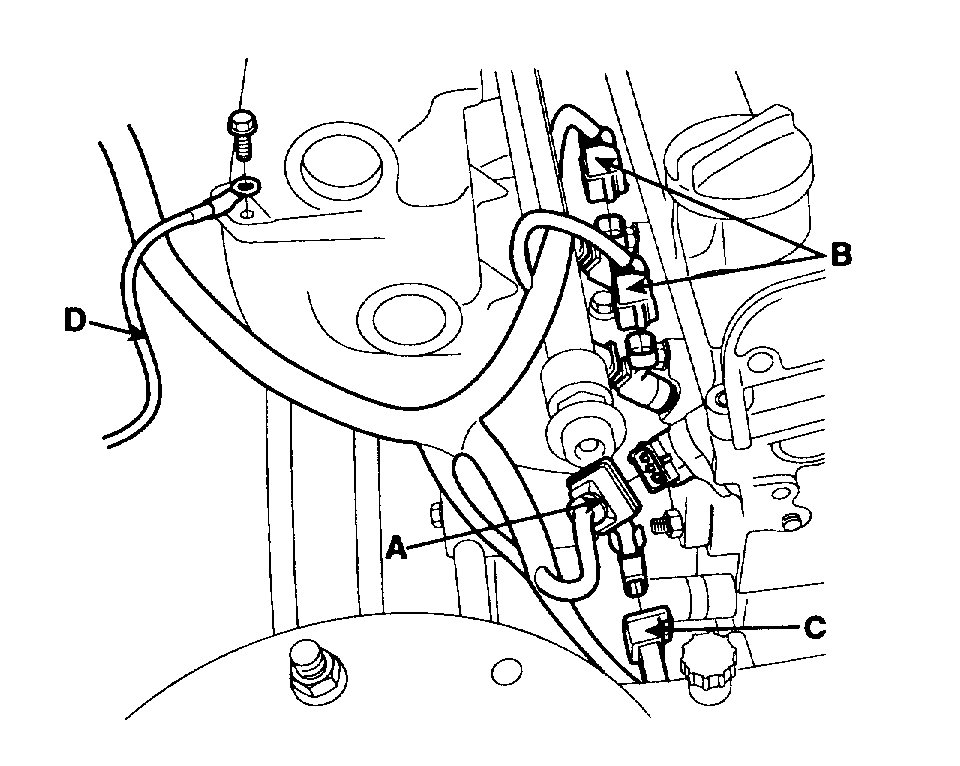 B
D
A
C