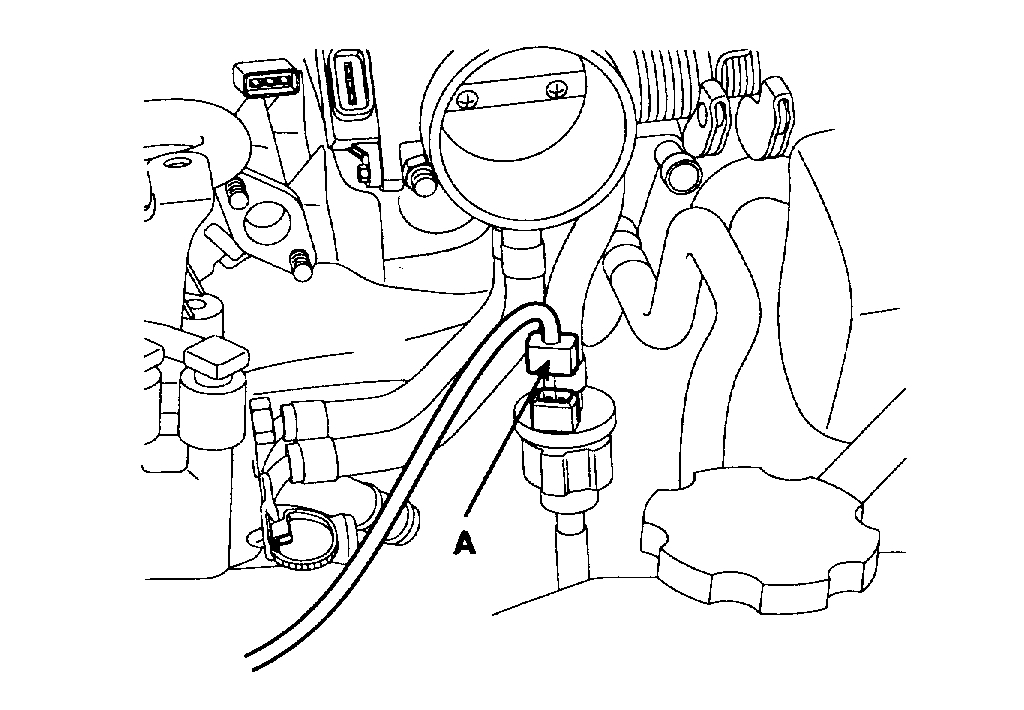 A