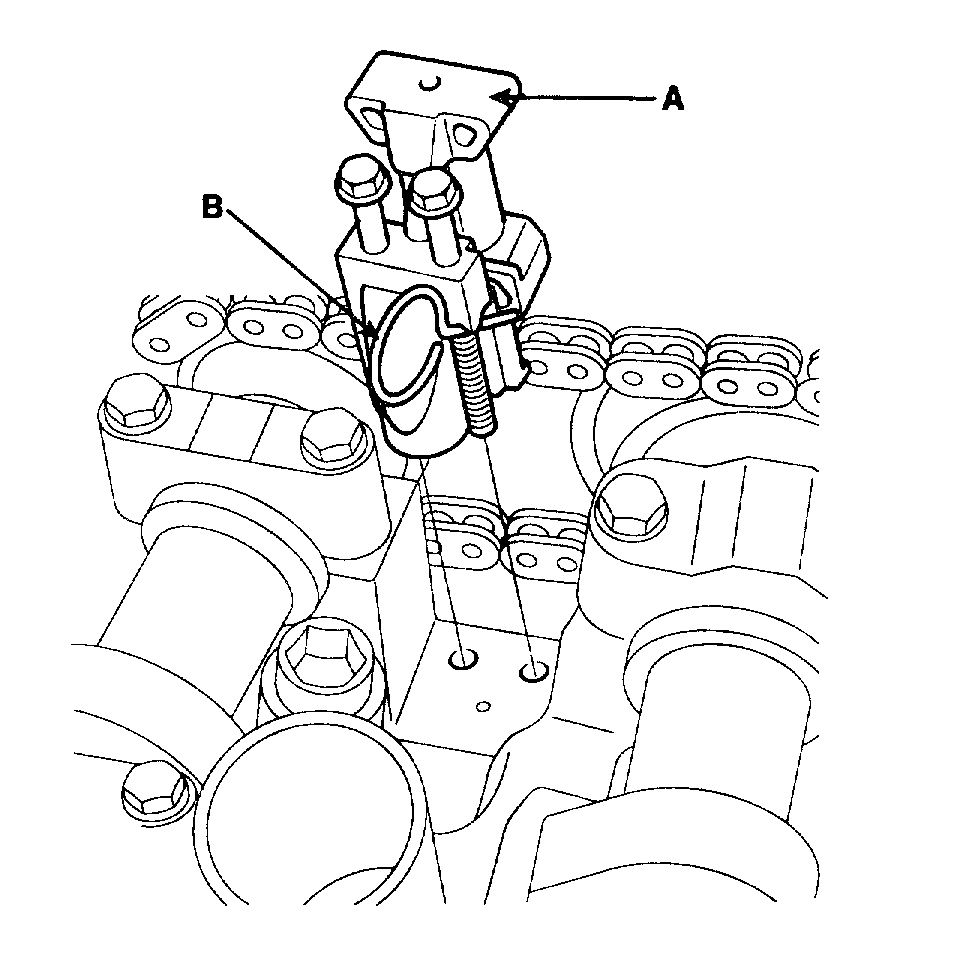 A

B