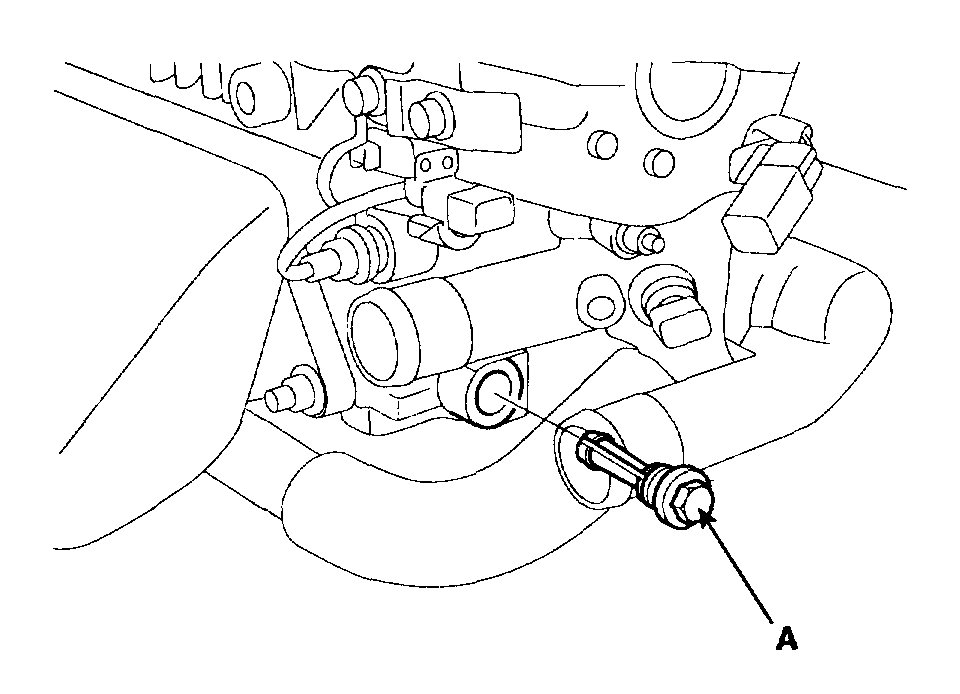 A