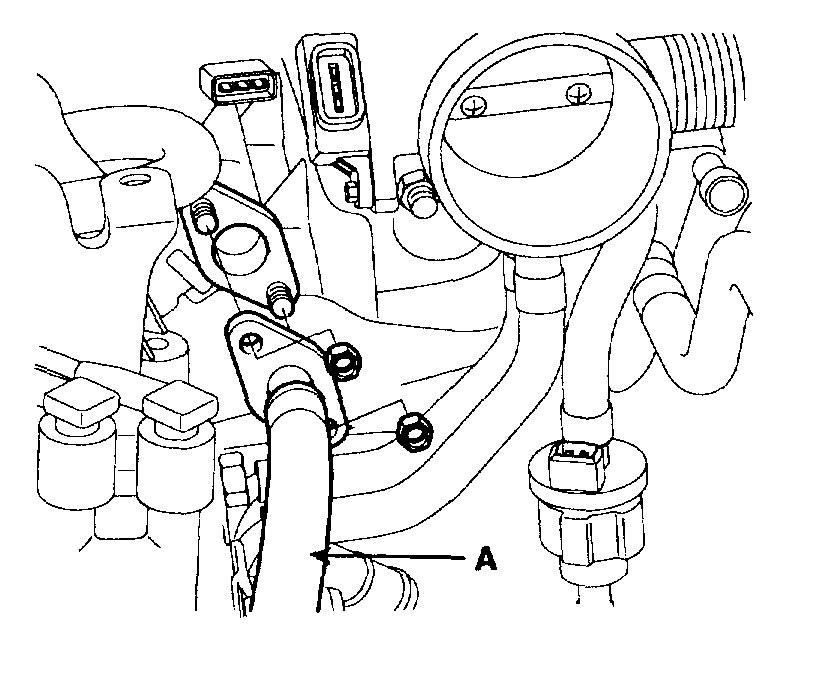 A