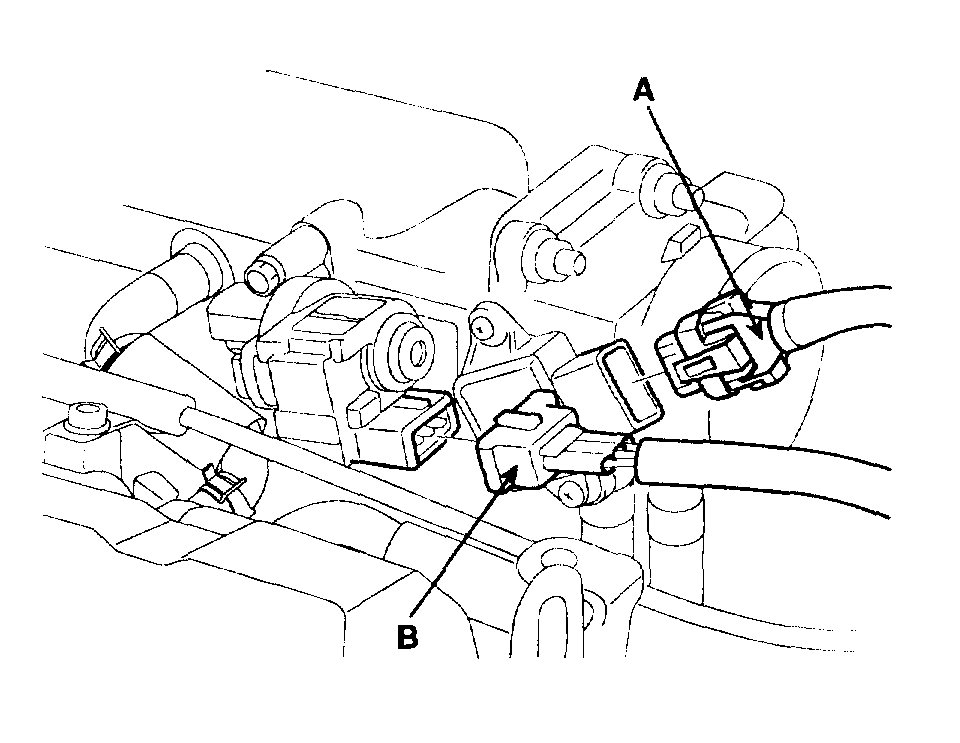 A

B